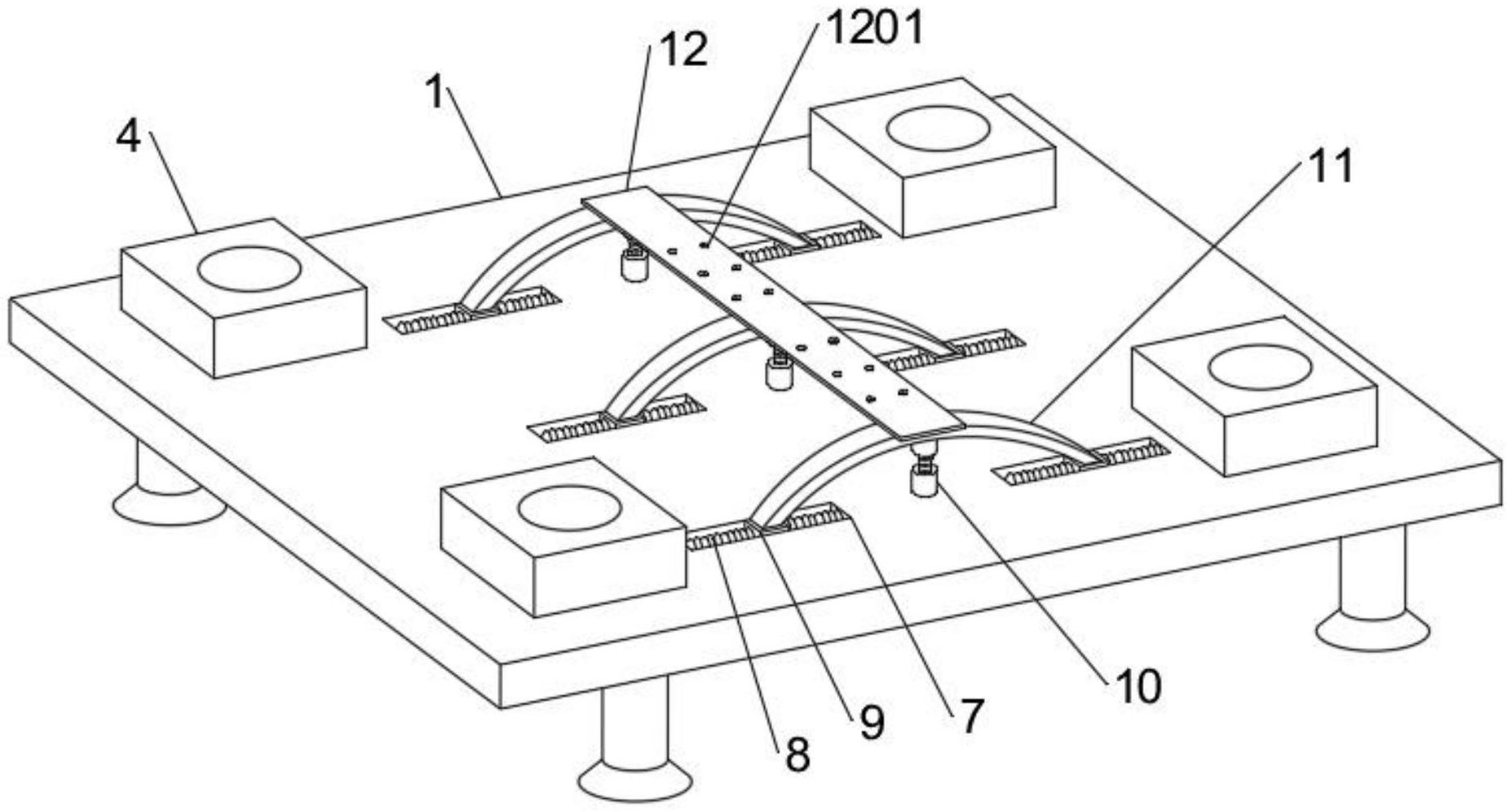 1201
12
1
4
11
10
7
9
8