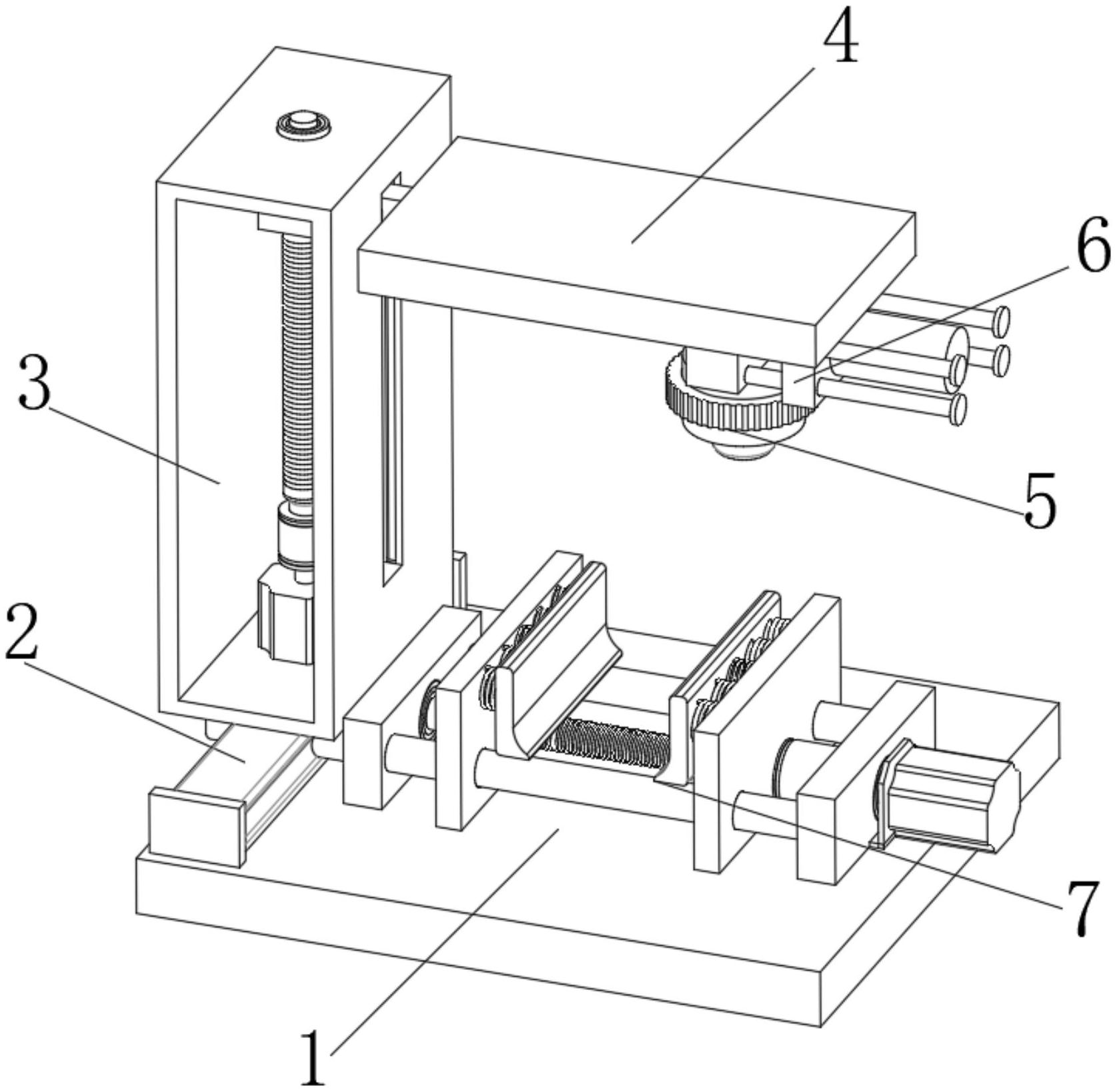 4
6
3
5
2
7
1