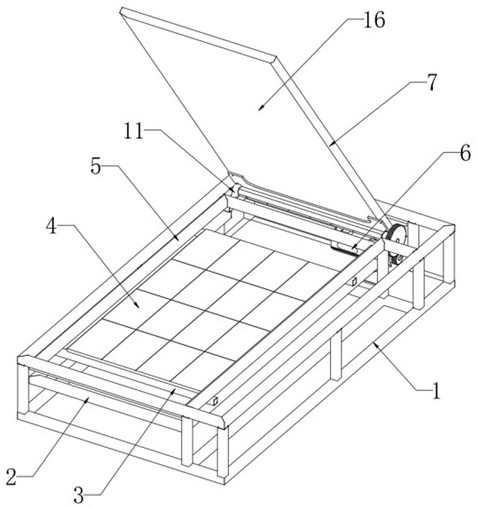 16
7
11
6
5
4
1
2
3