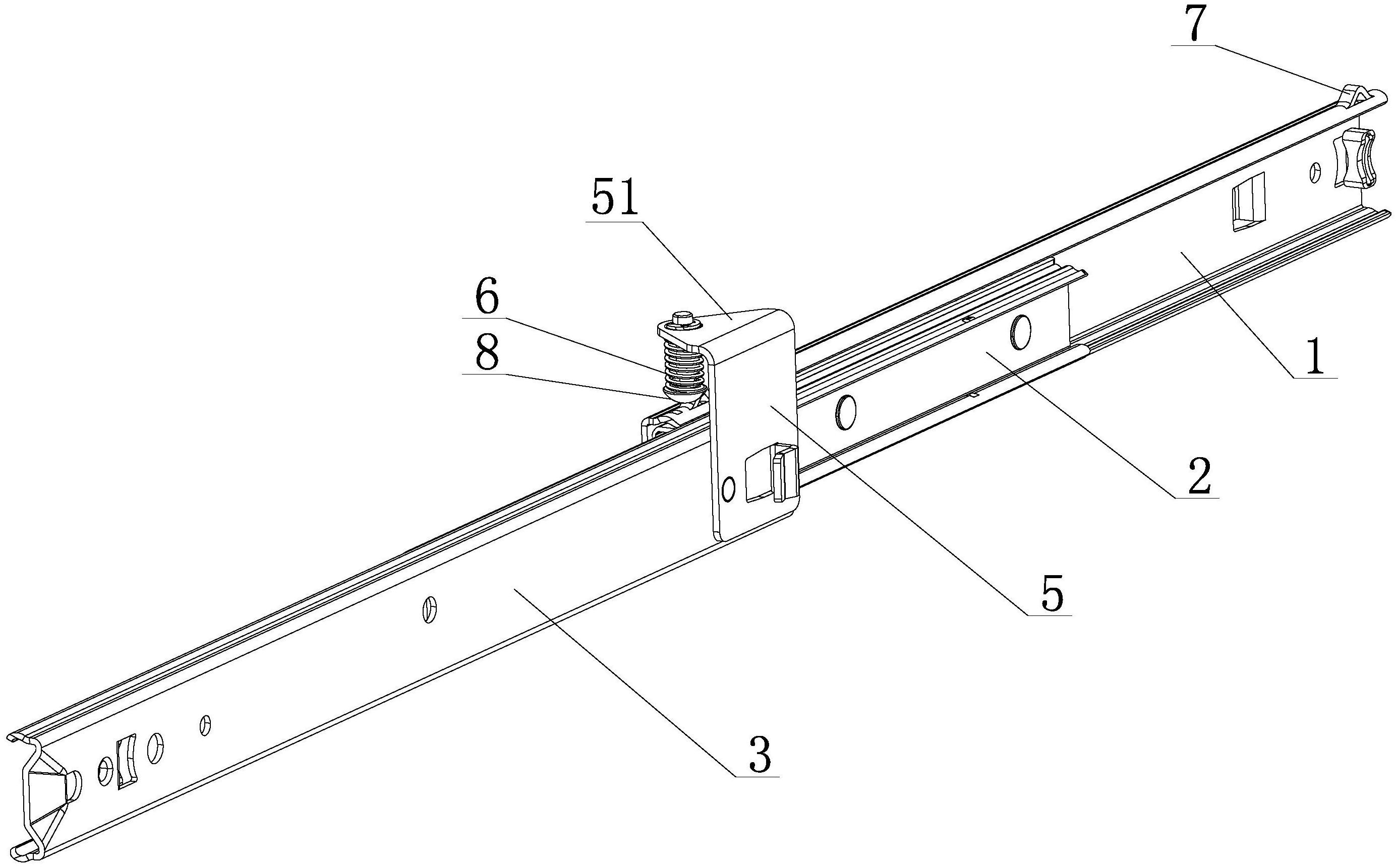 7
51
6
8
1
2
5
3