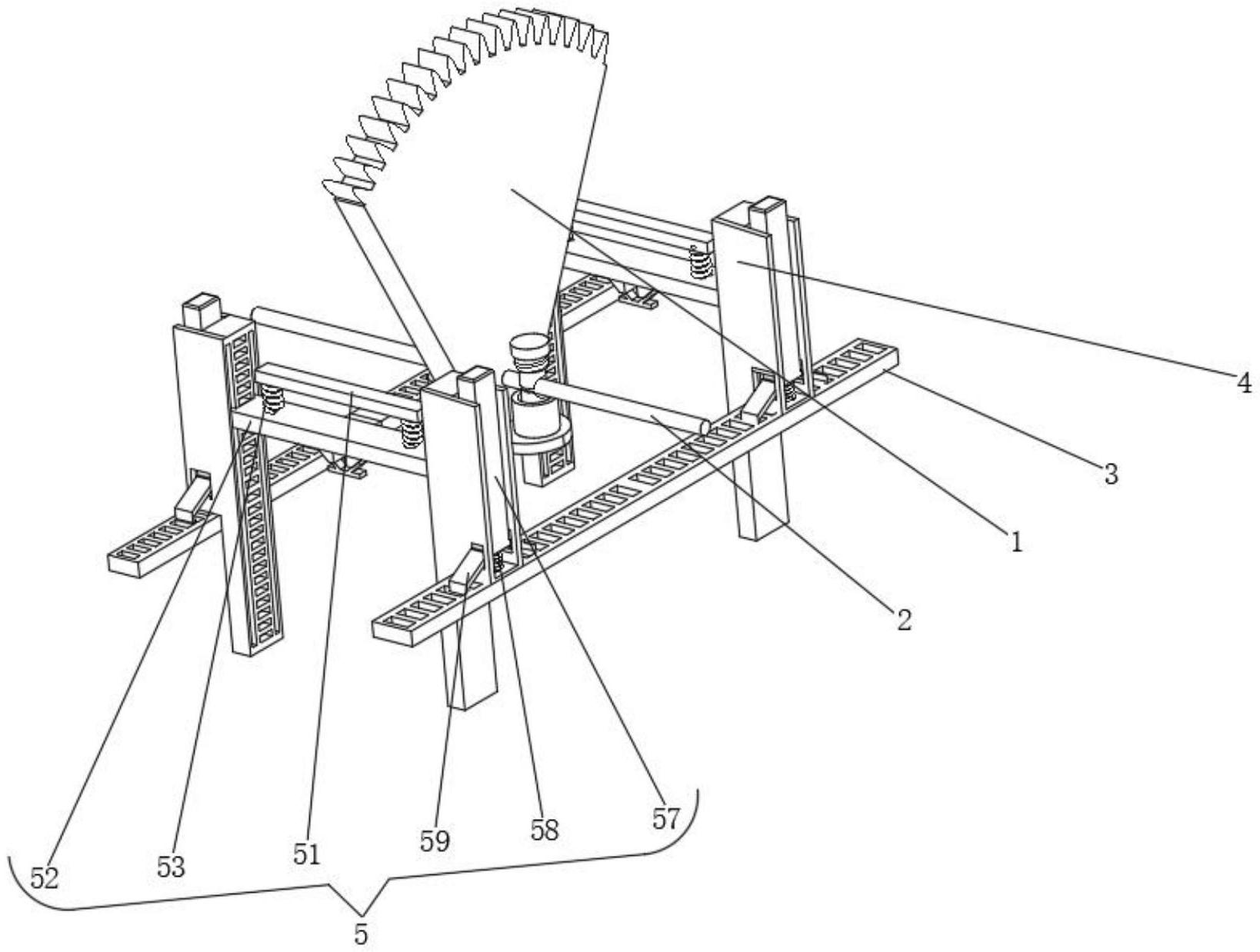 4
3
1
2
52
53
51
59
58
57
5