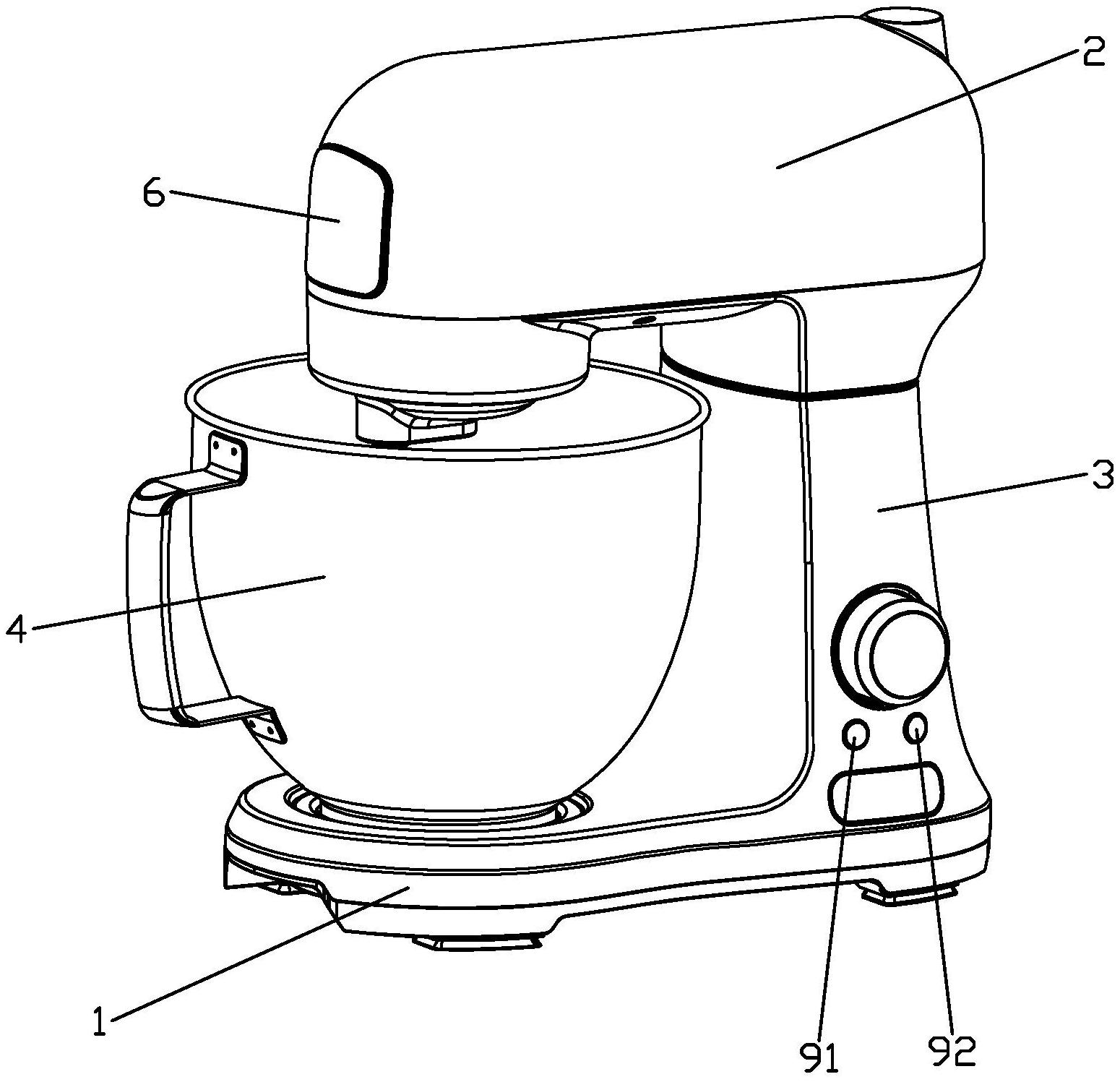 2
6
3
4
1
91
92