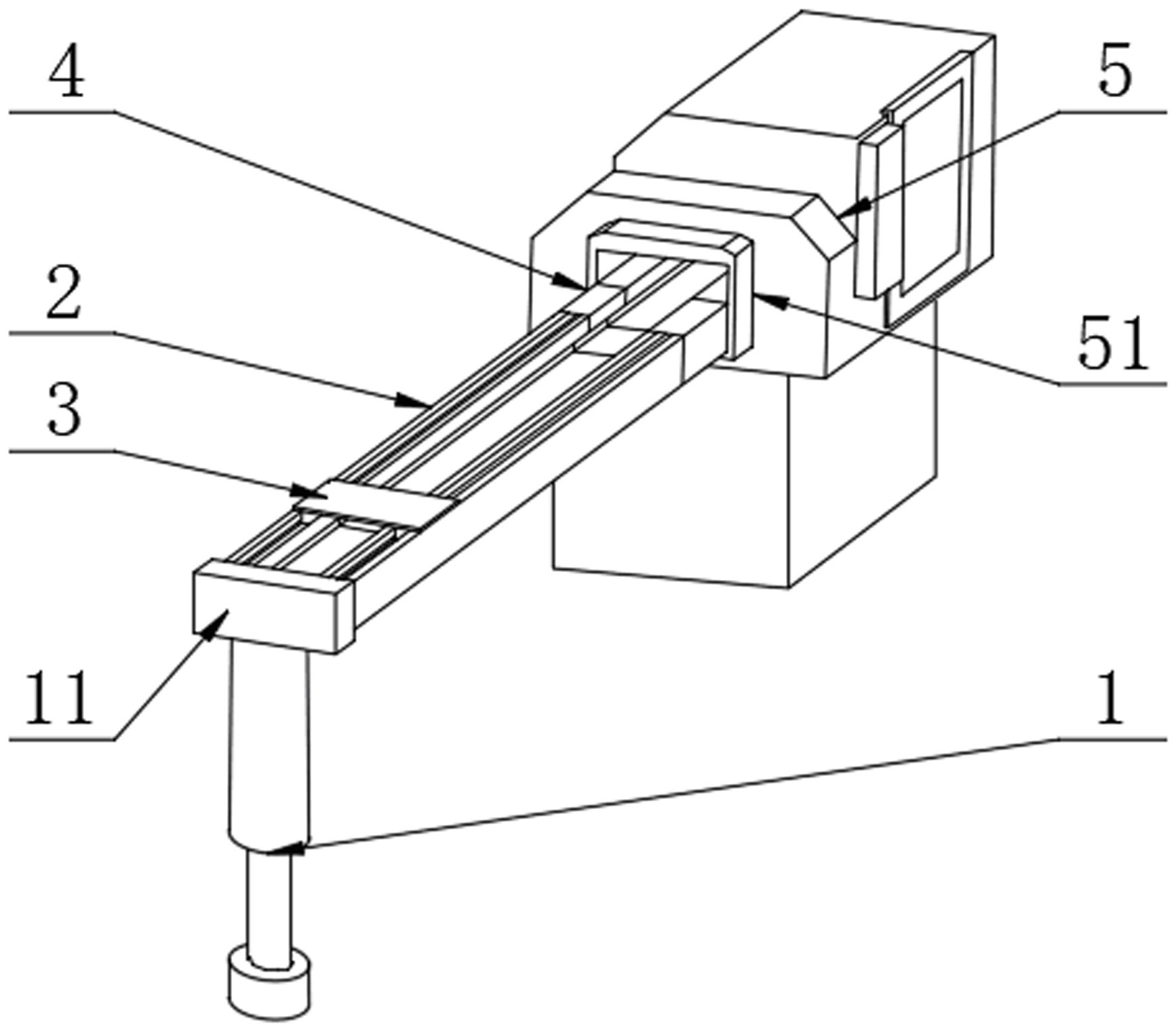 4
5
2
51
3
11
1