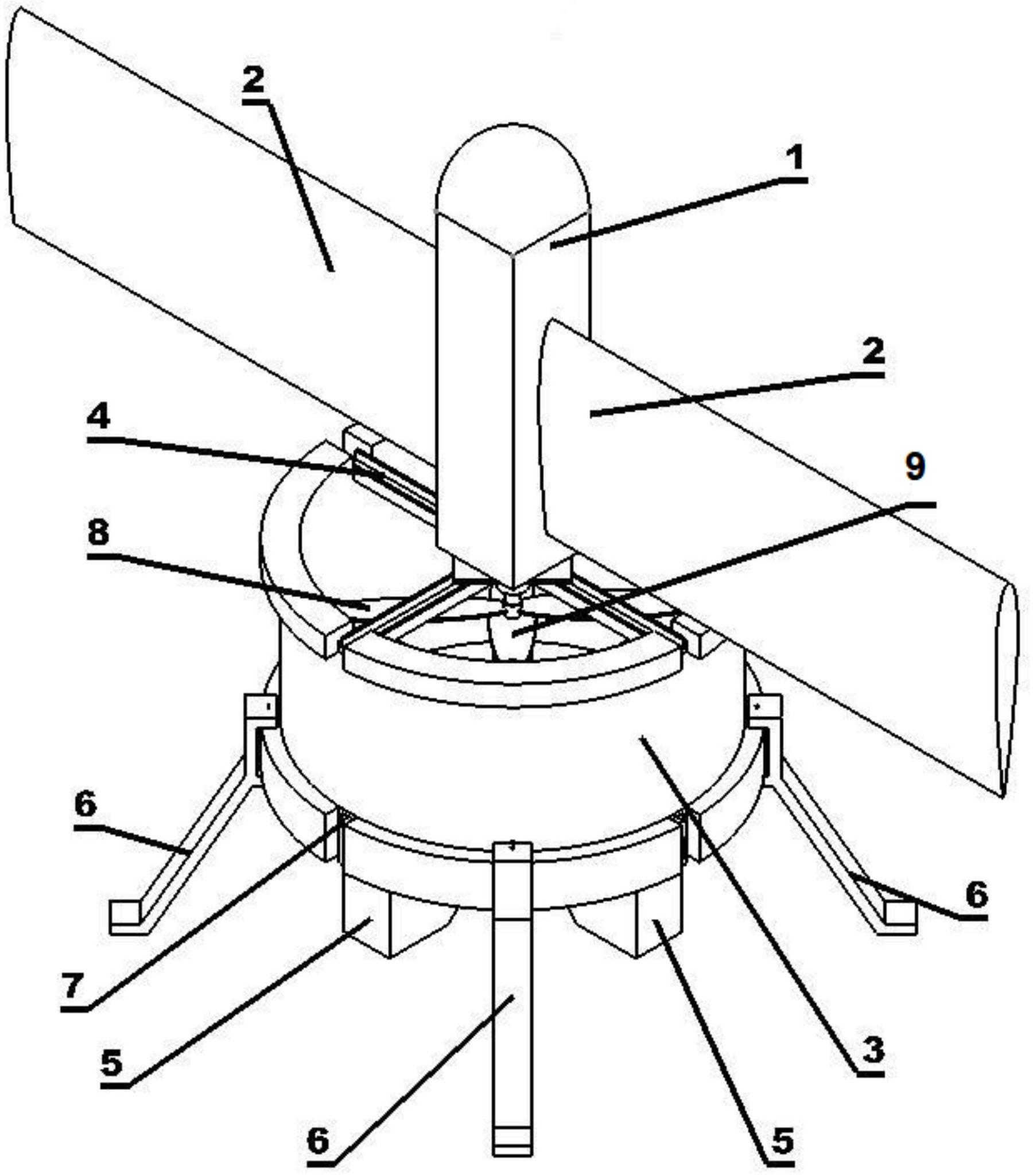 2
1
2
4
9
8
6
6
7
5
3
6
5