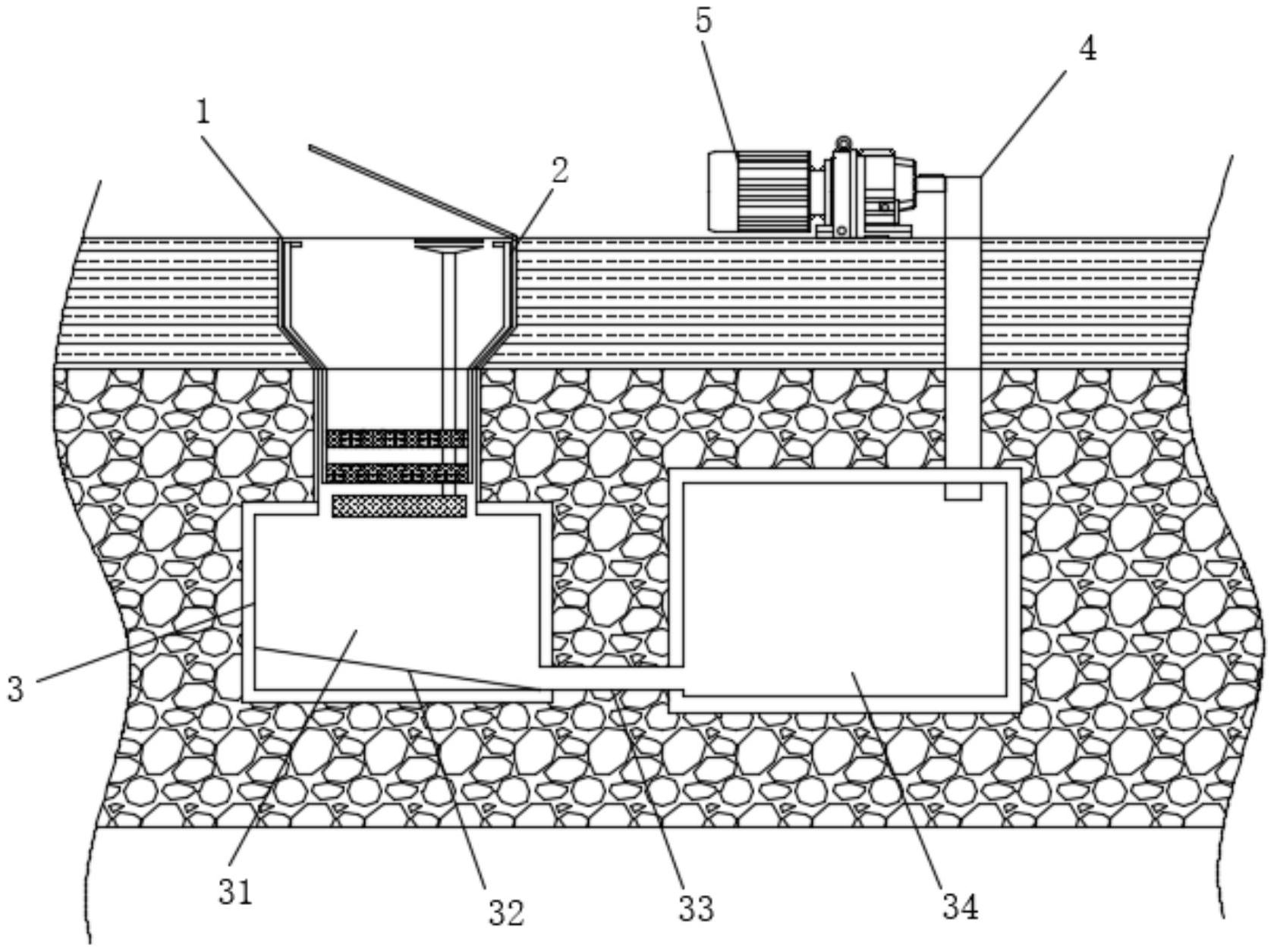 5
4
1
2
3
31
32
33
34