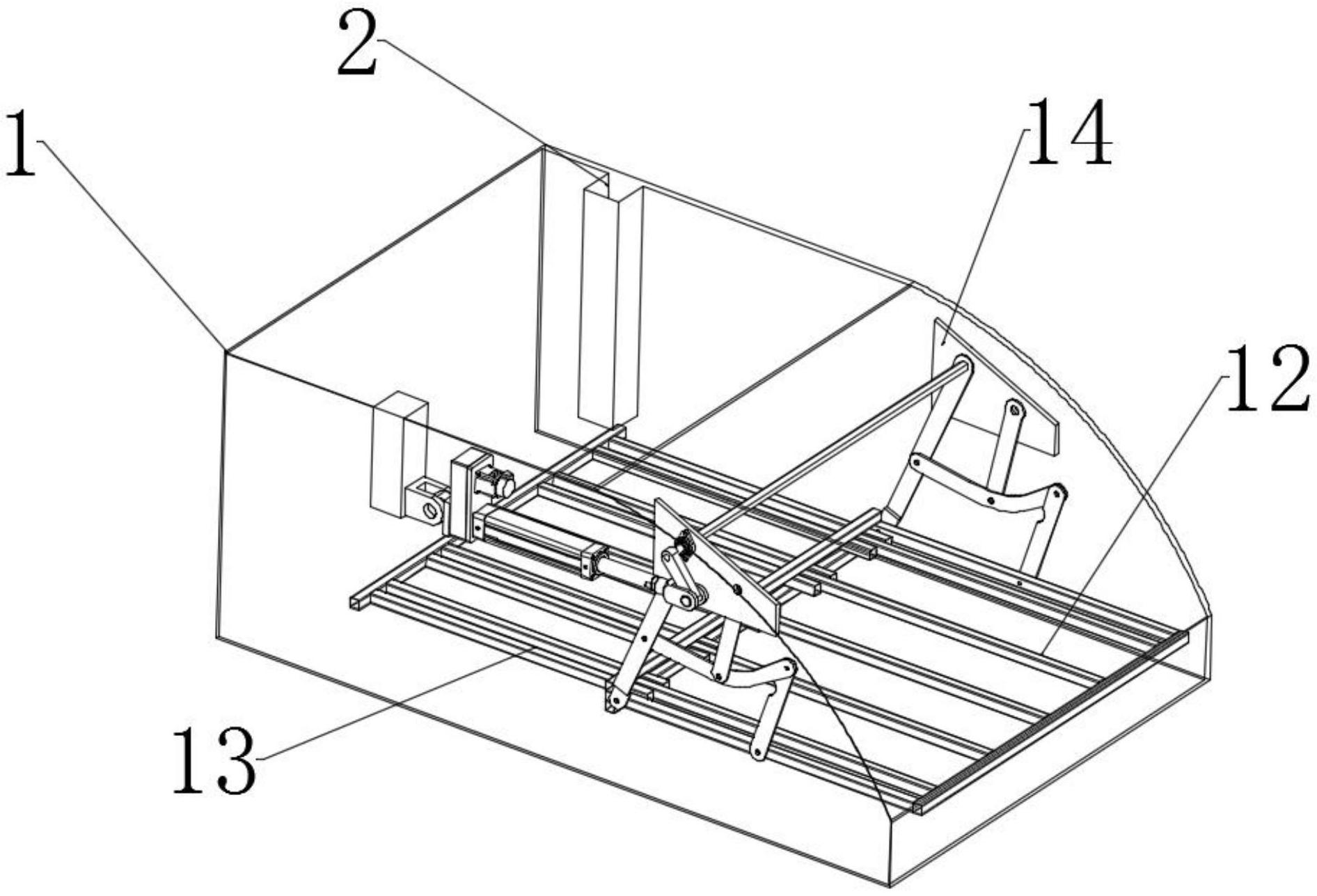 2
1
14
12
13