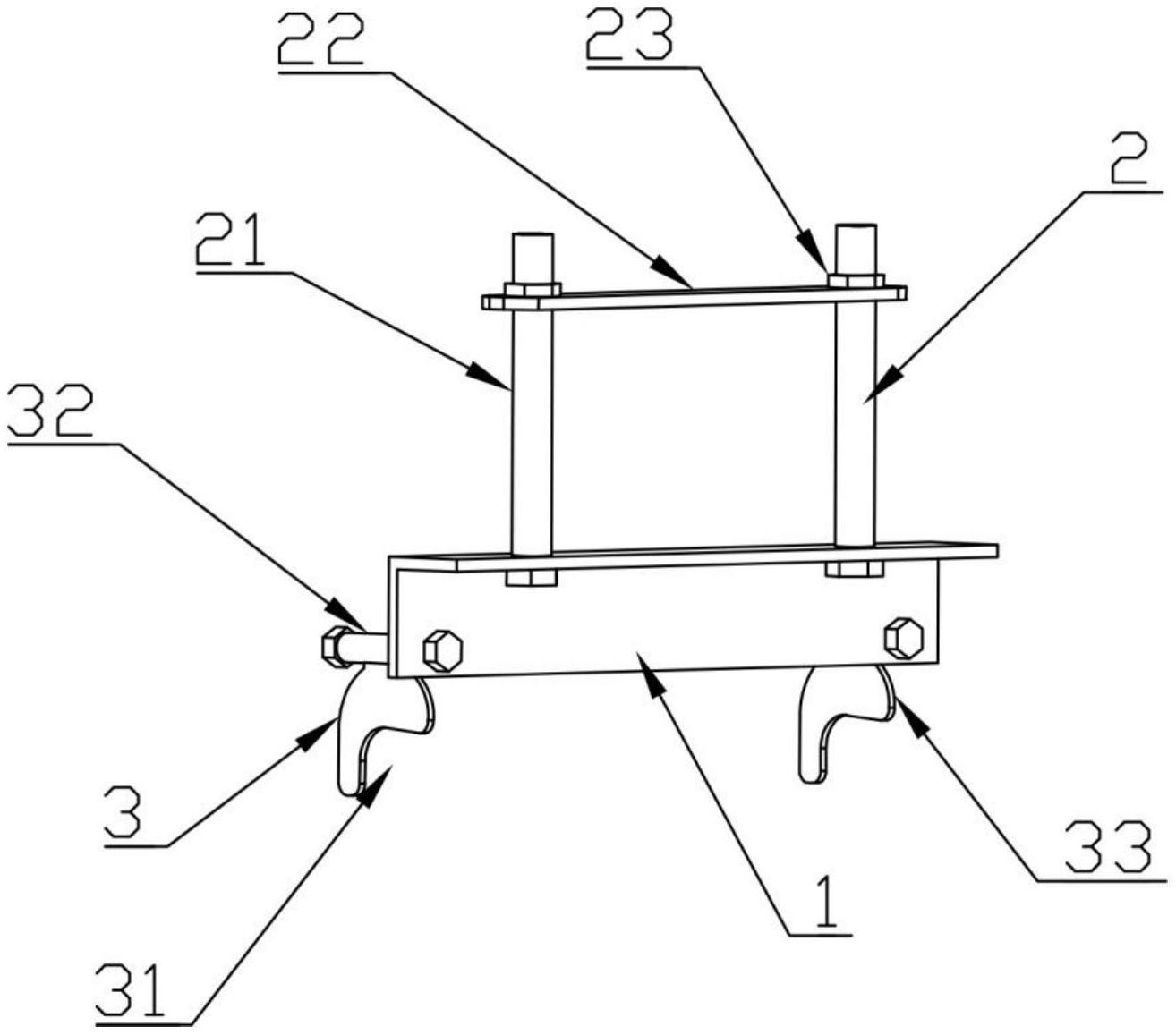 22
23
2
21
32
3
31
1
33