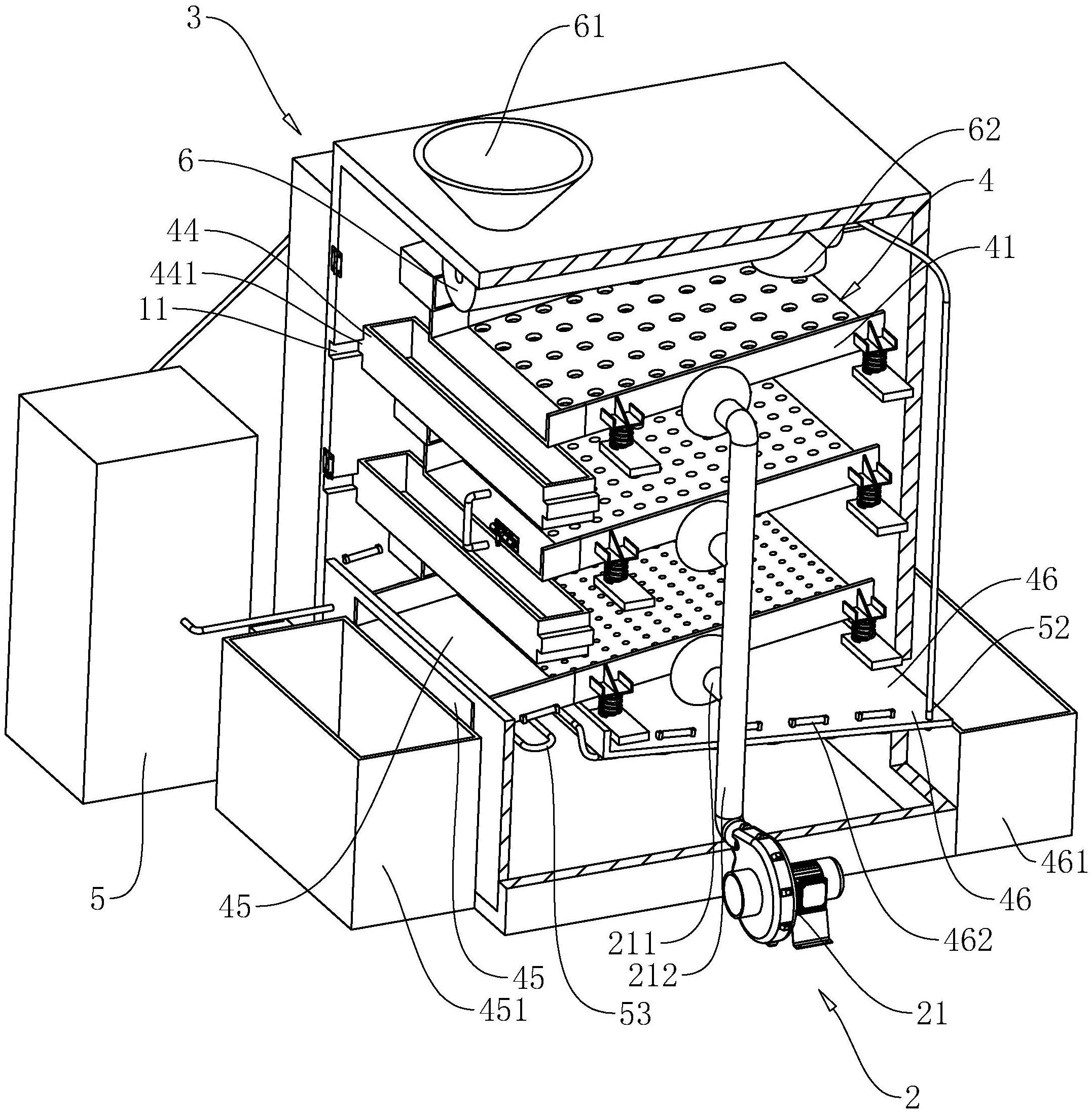 3
61
62
6
4
44
41
441
11
46
52
5
45
461
46
211
462
212
45
451
53
21
2