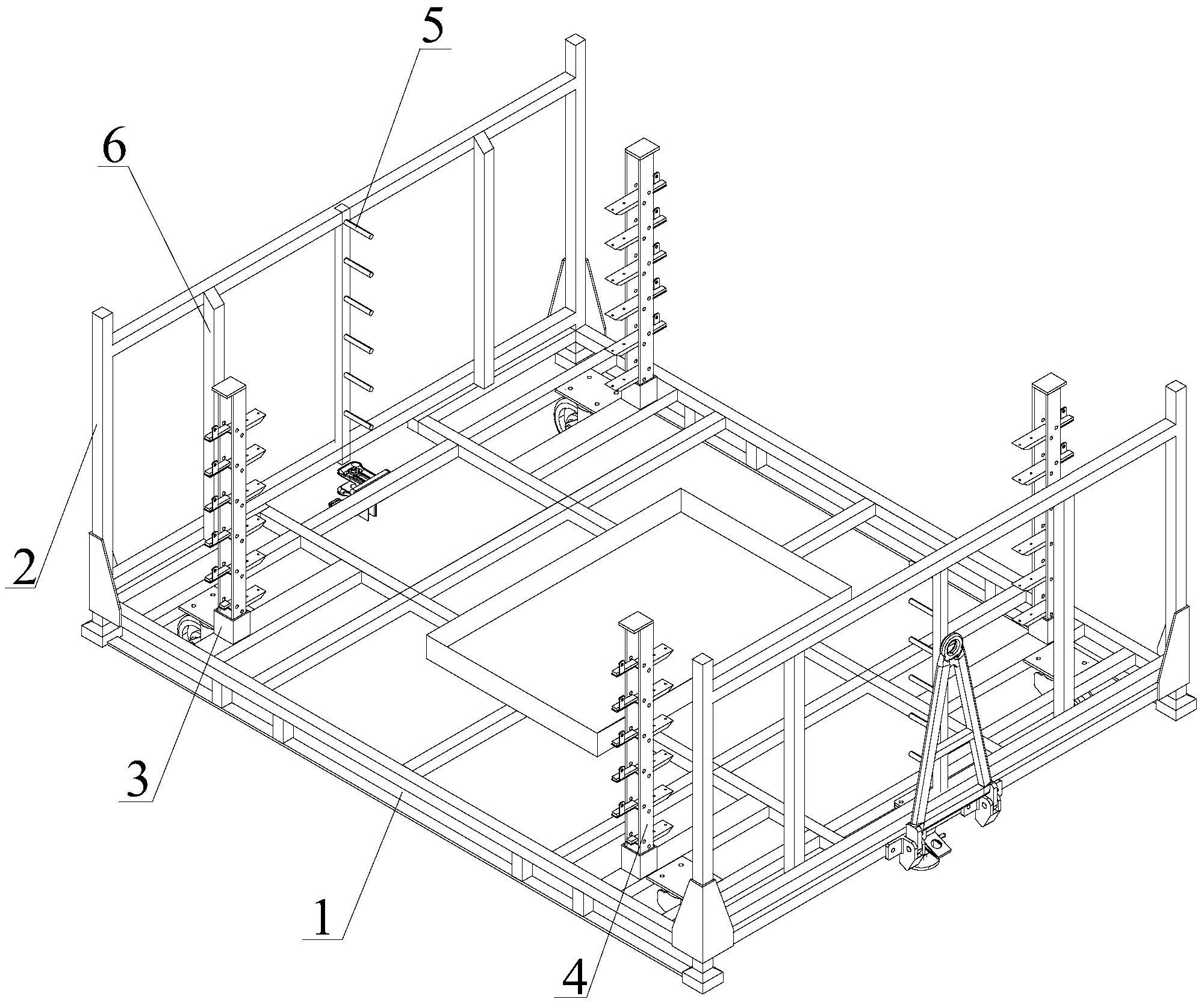 5
6
2
3
1
4