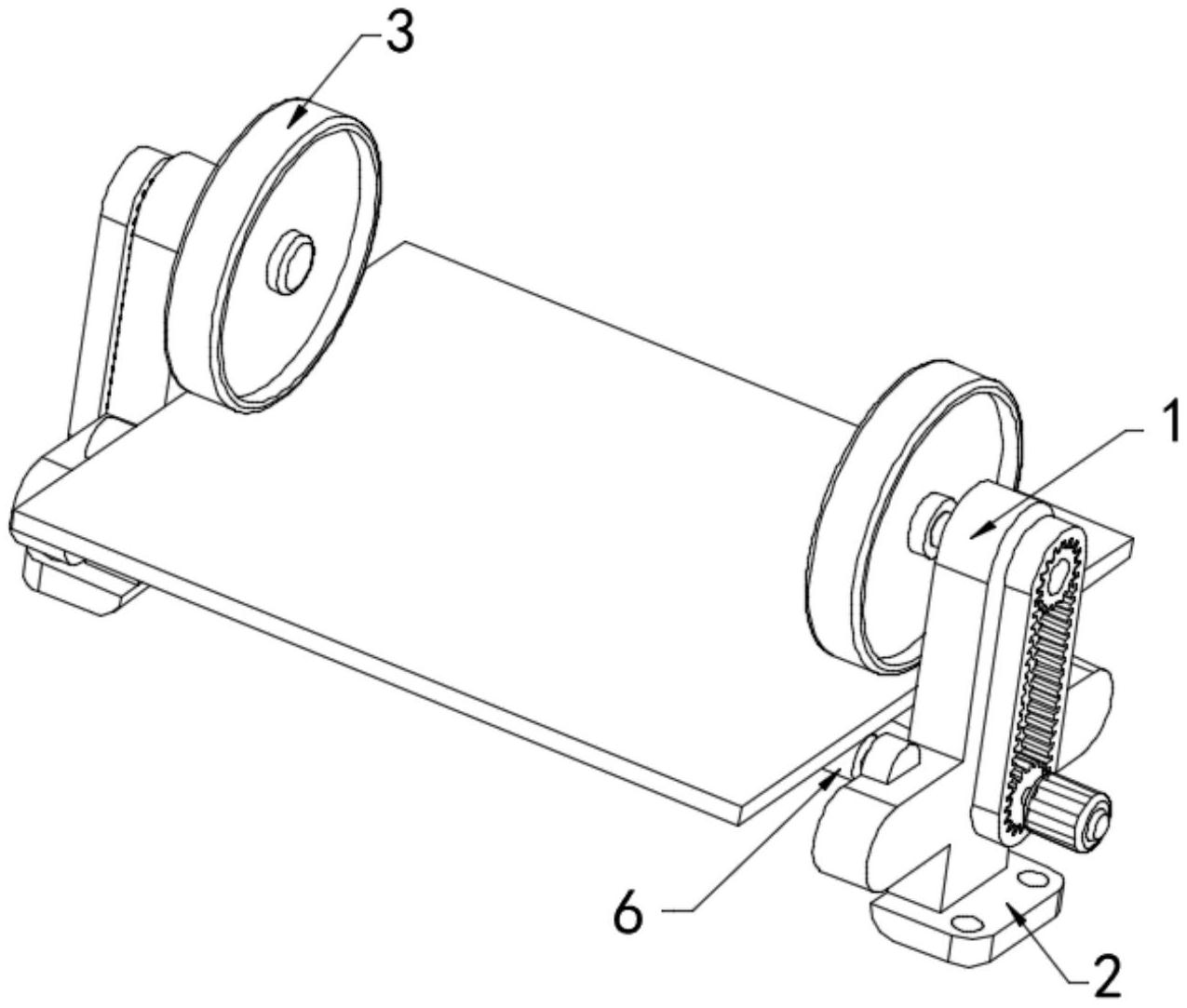 3
1
6
2