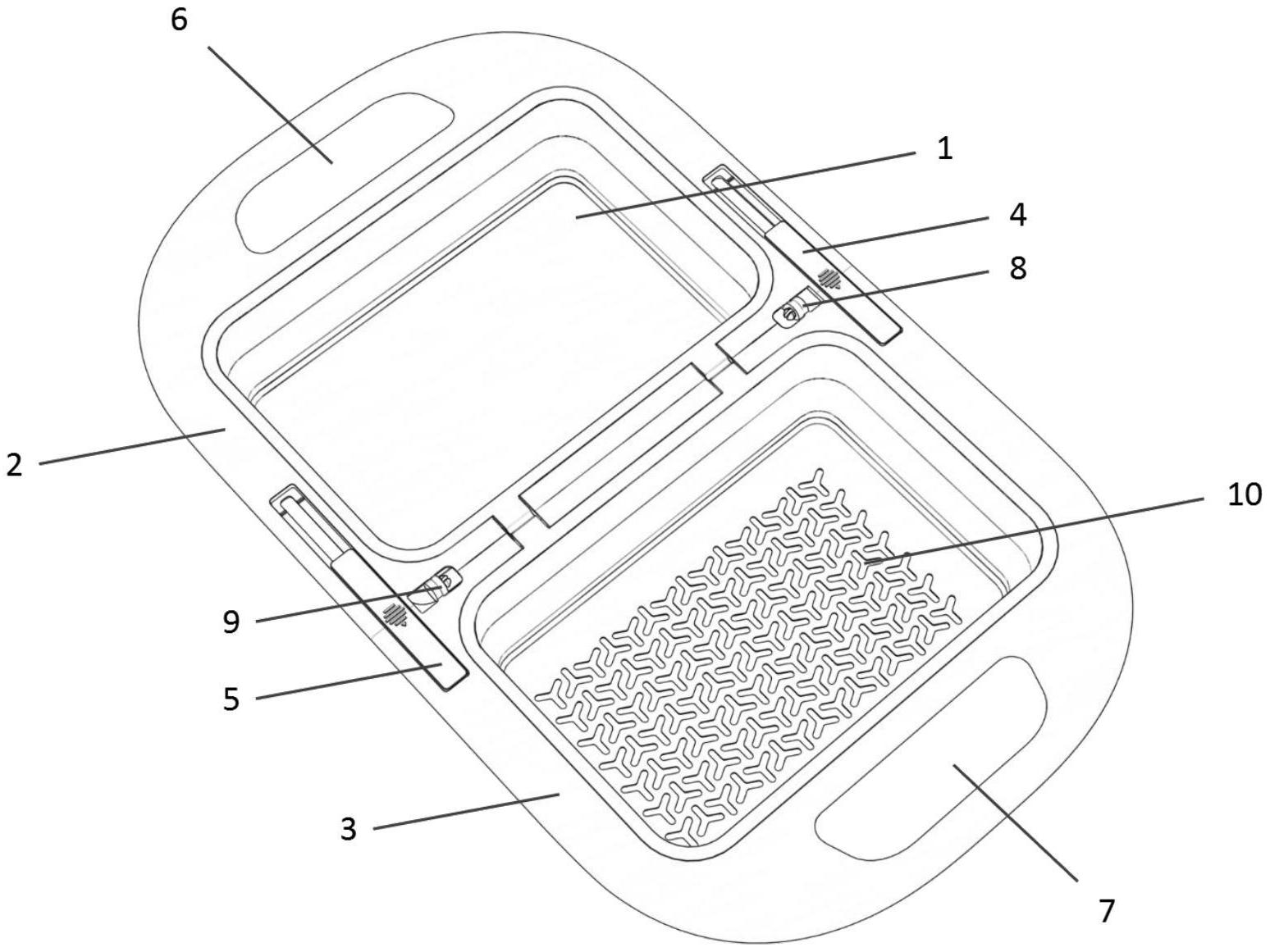 6
1
4
8
2
10
9
5
3
7