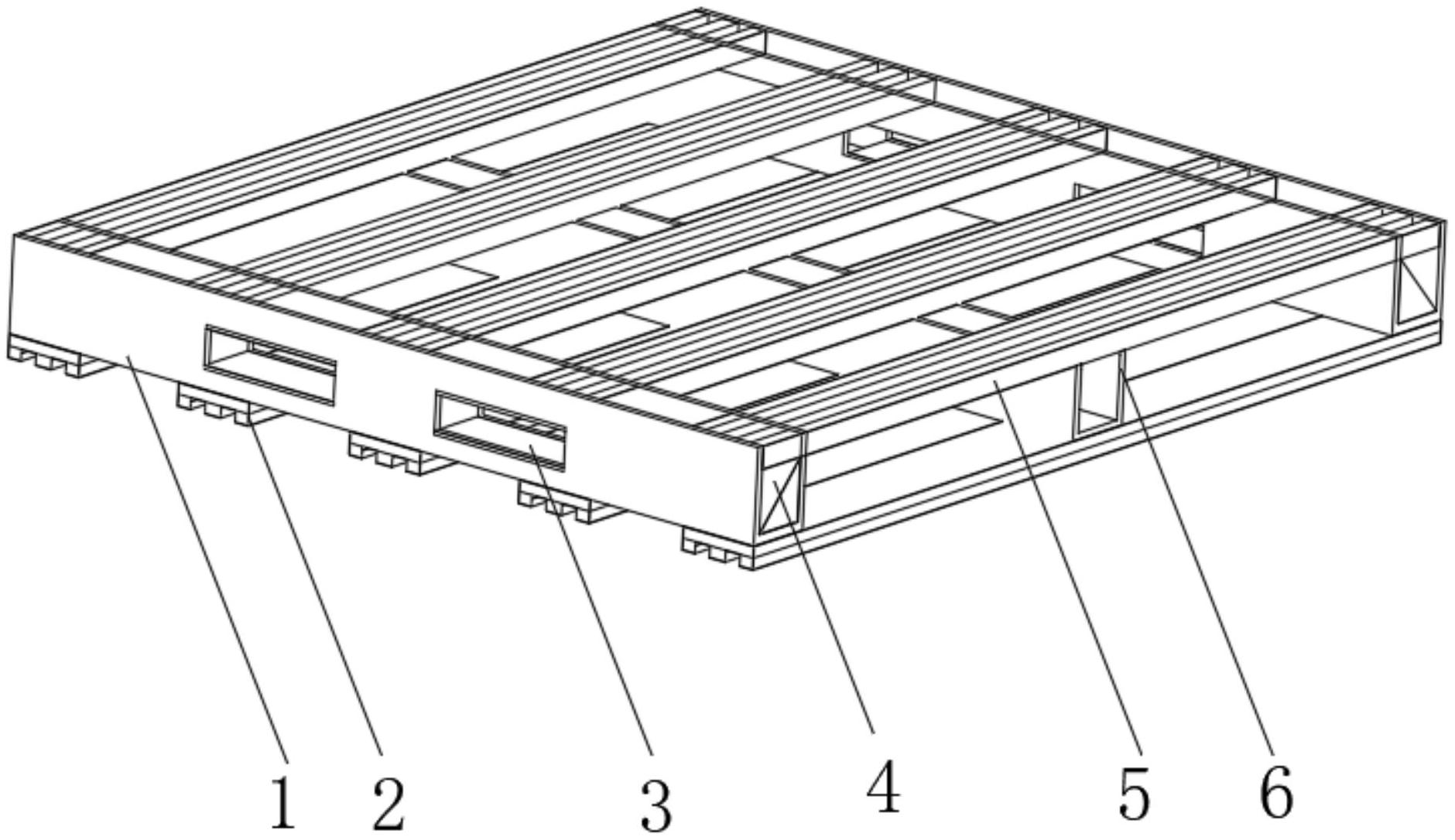 1 2 3 4 5 6