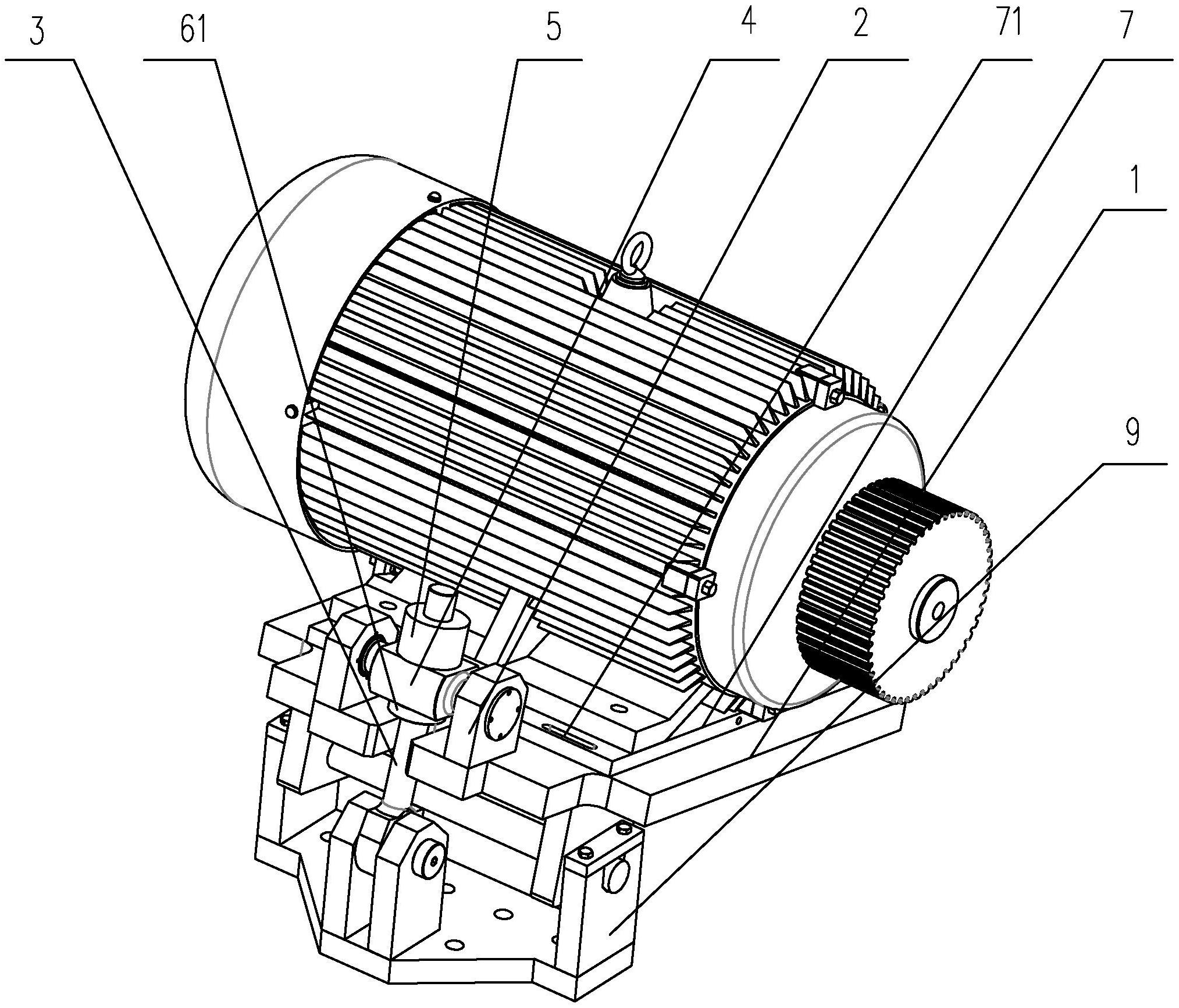 3 61 5 4 2 71 7 1 9