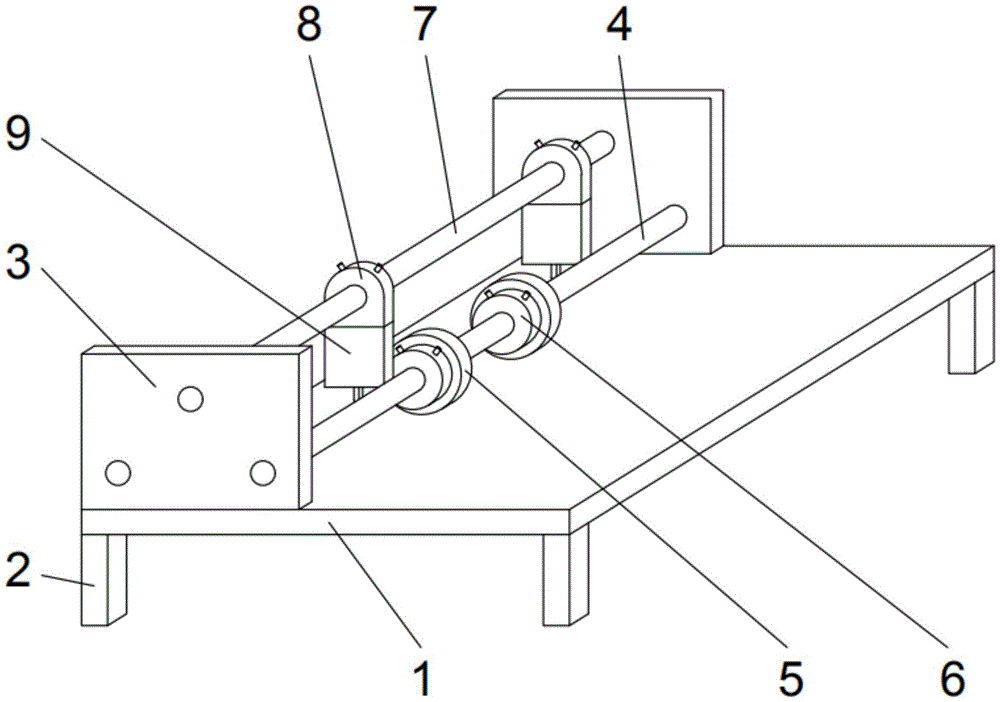 8
7
4
9
3
2
1
5
6