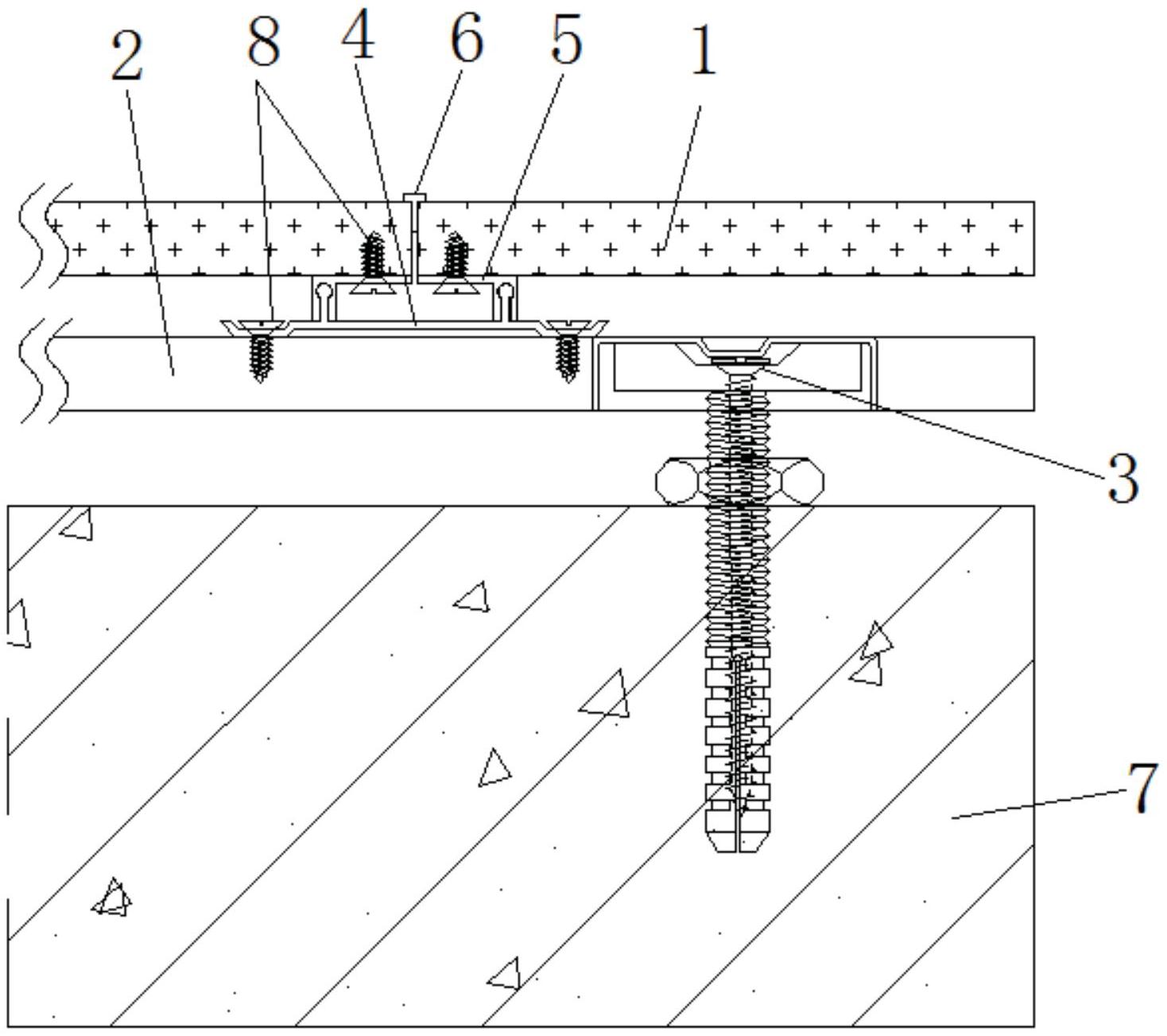 2
8
4
6
5
1
3
7