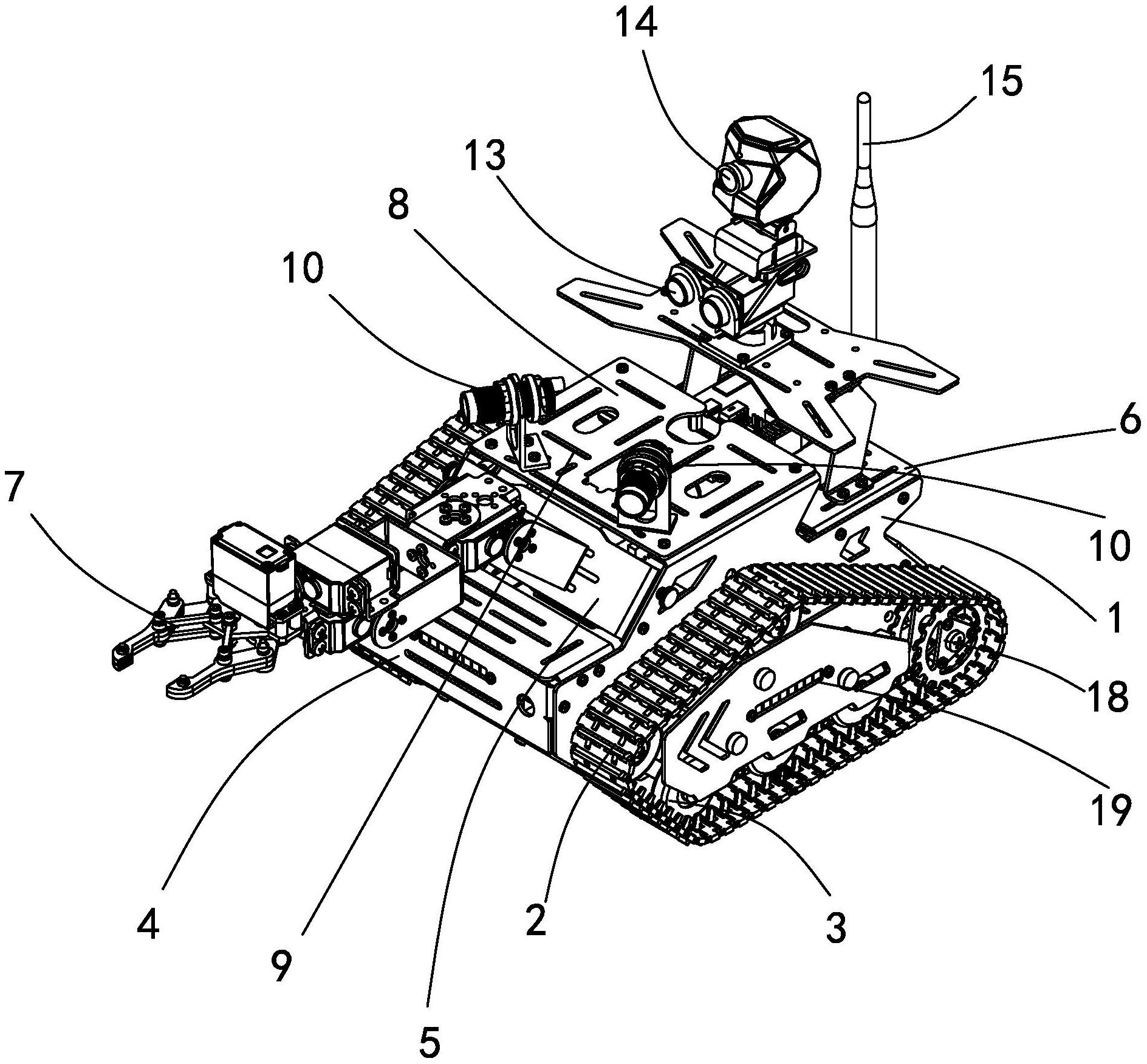 14
15
13
8
10
6
7
10
1
18
19
4
9
5
2
3