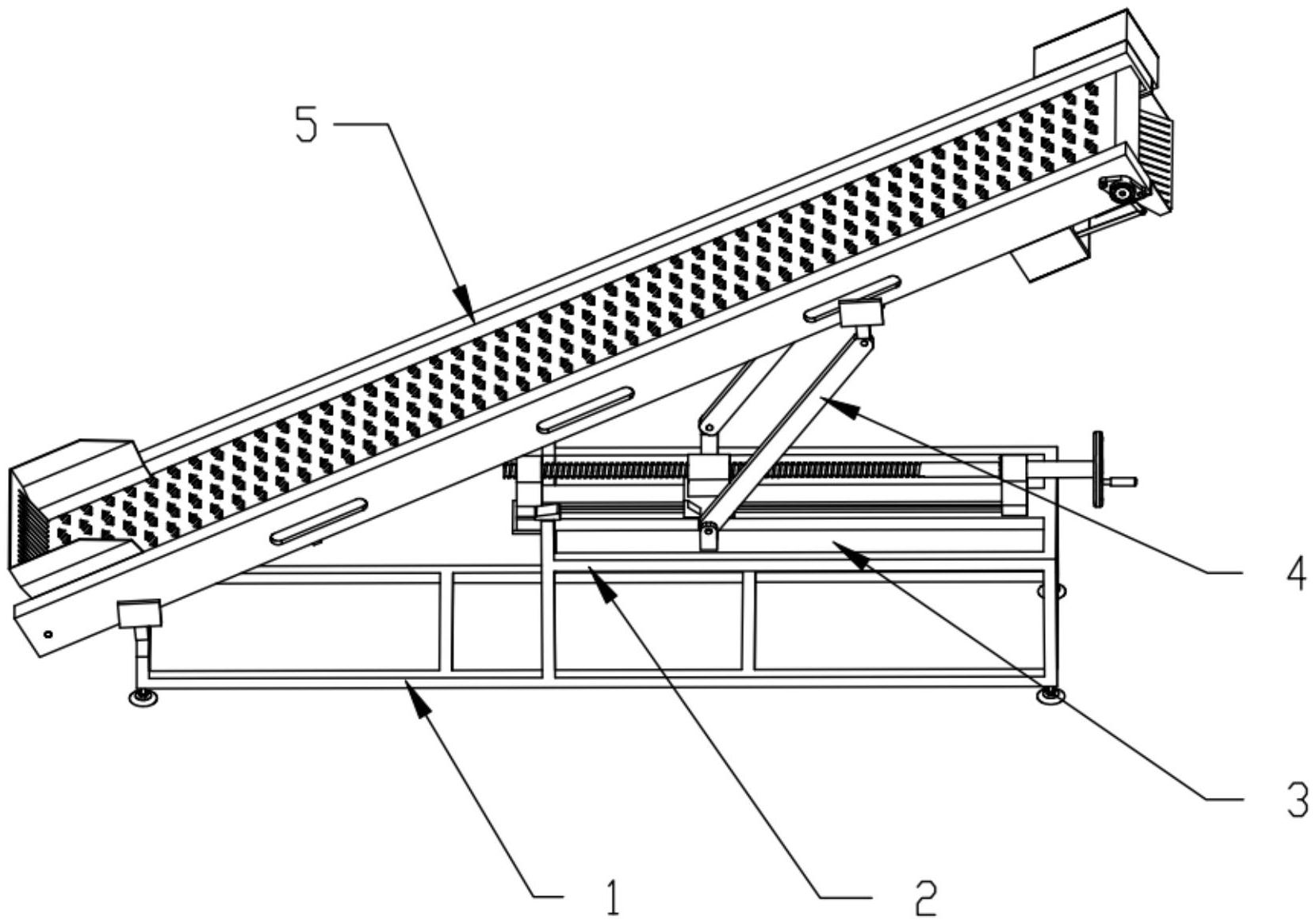 5
4
3
1
2