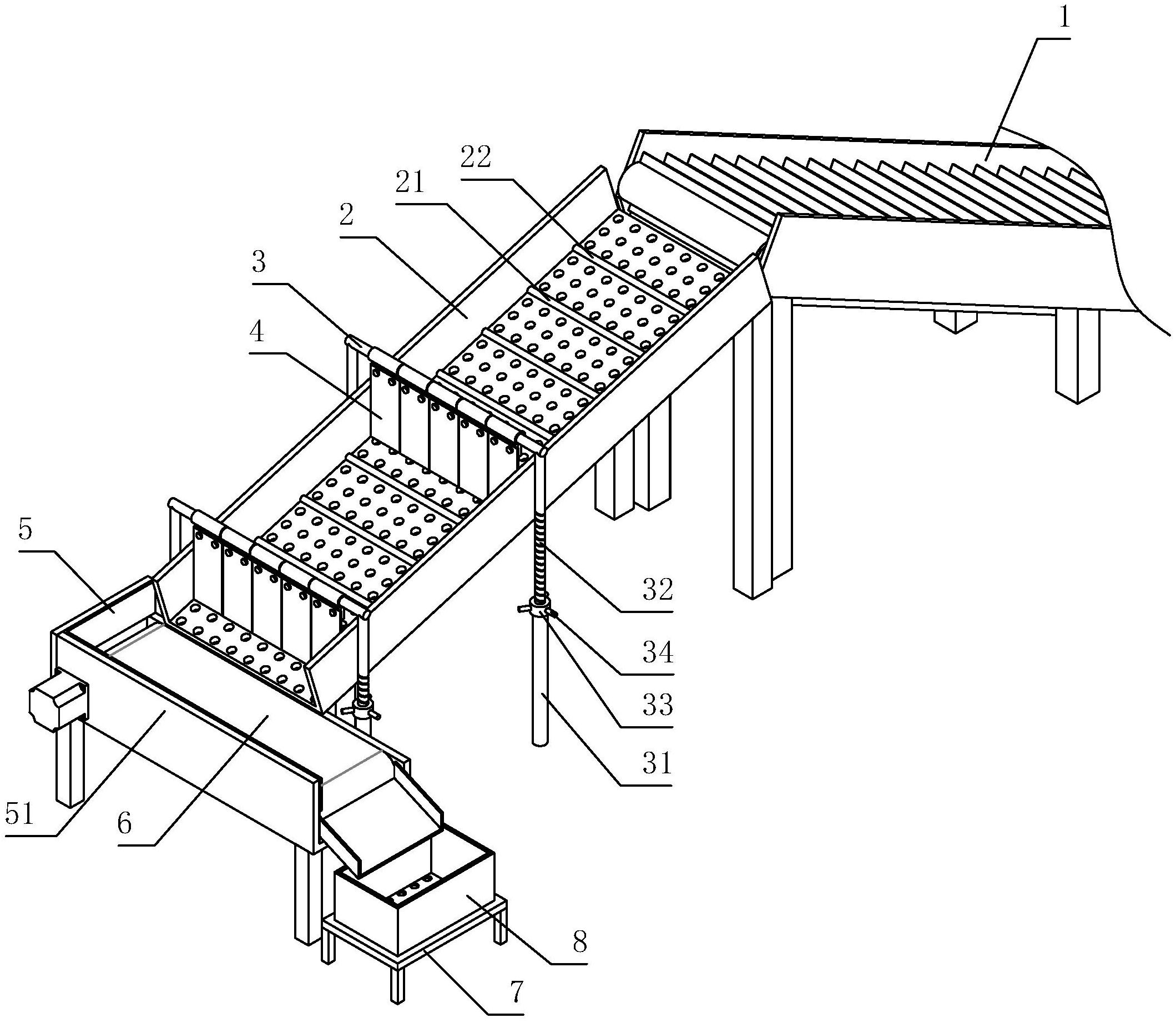 1
22
21
2
3
4
5
32
34
33
31
51
6
8
7