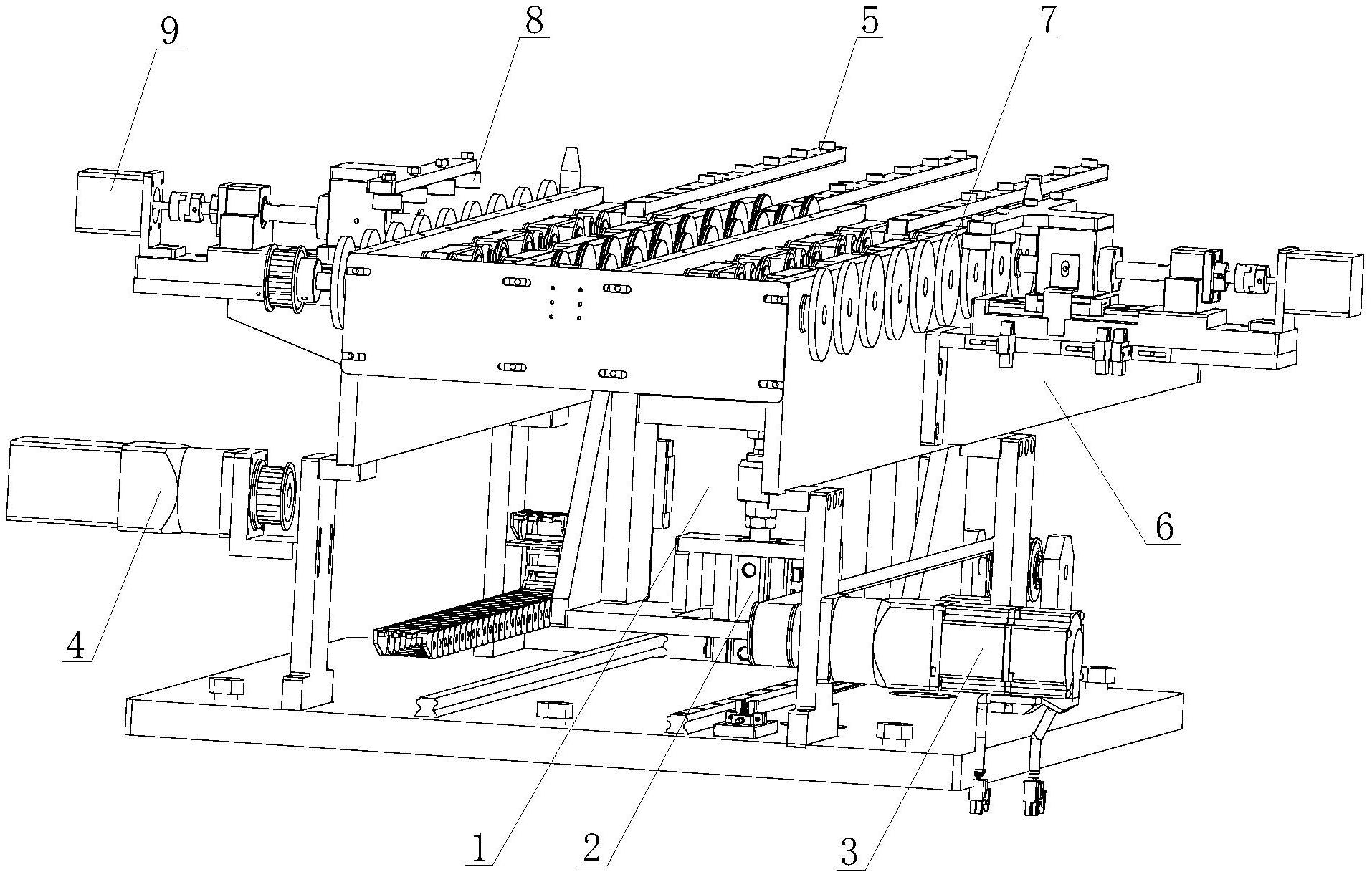 9
8
5
7
6
4
1
2
3