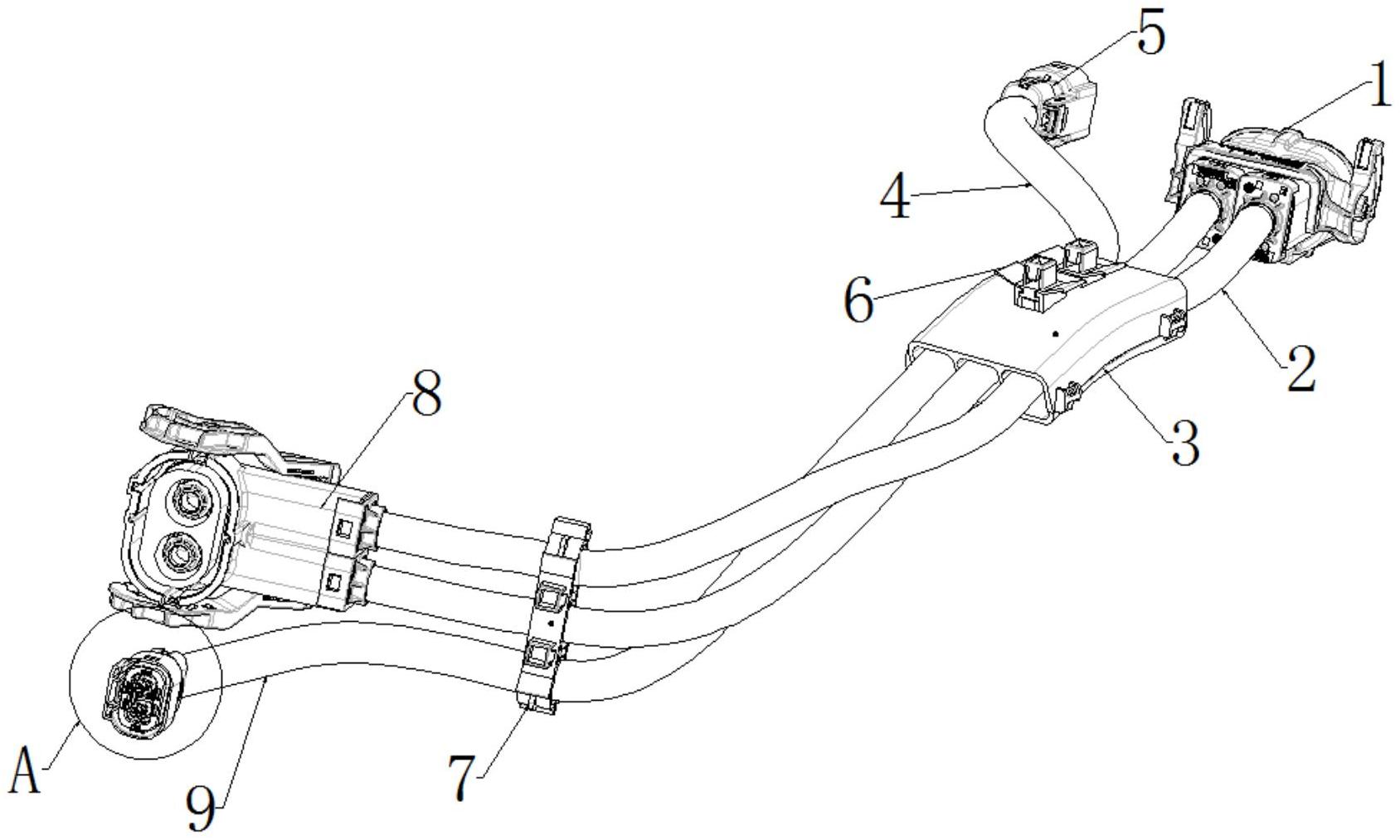 5
1
4
6
2
3
8
7
A
9