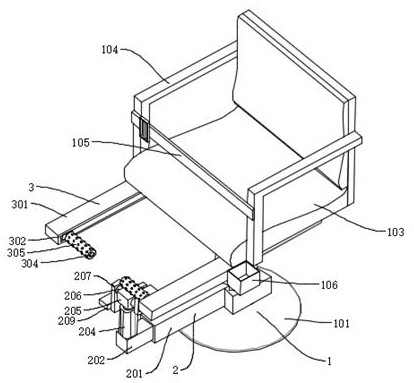 104
105
3
301
302
305
304
207
206
205
209
204
202
201
2
1
101
106
103