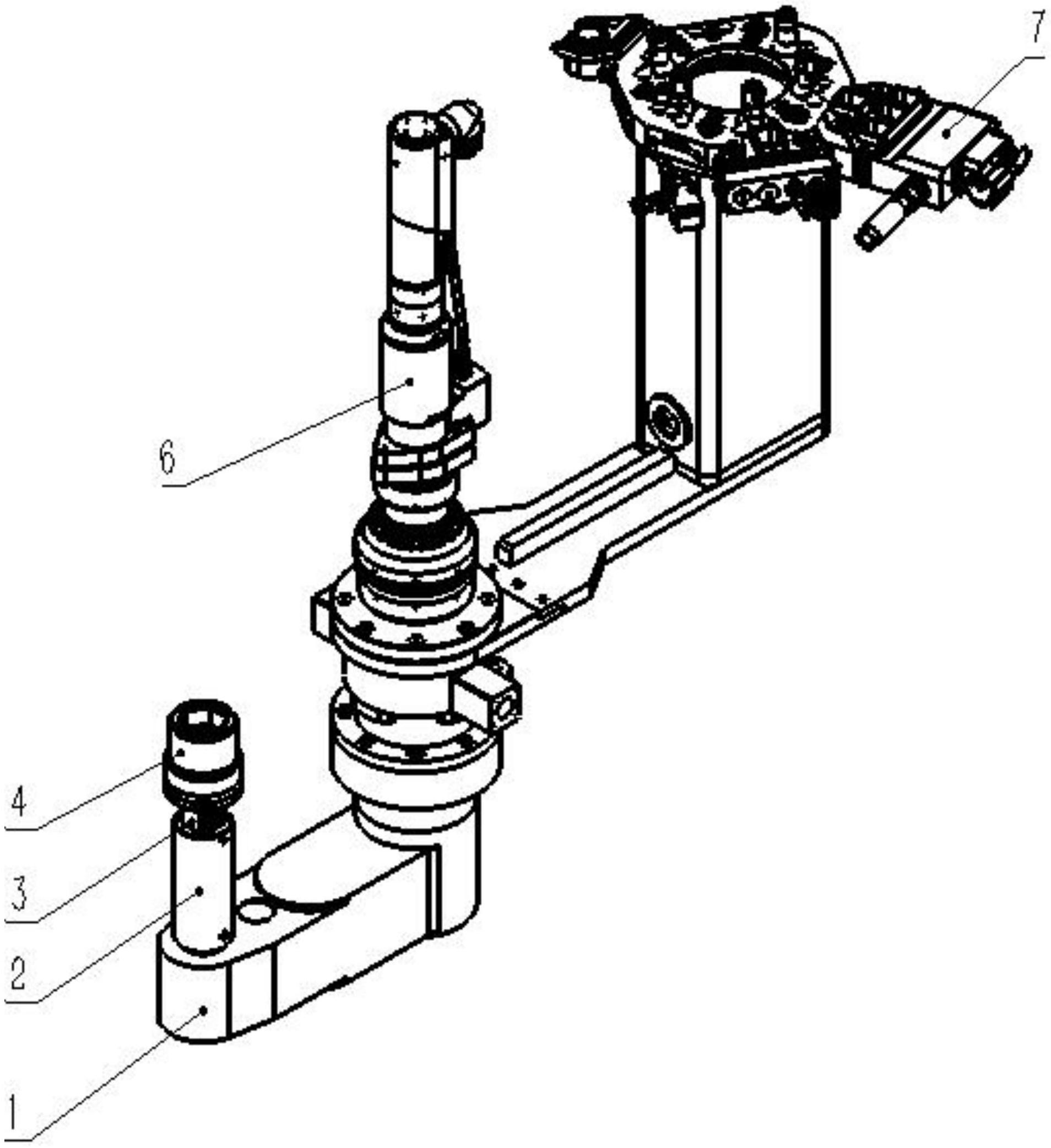 7
6
4
3
2
1