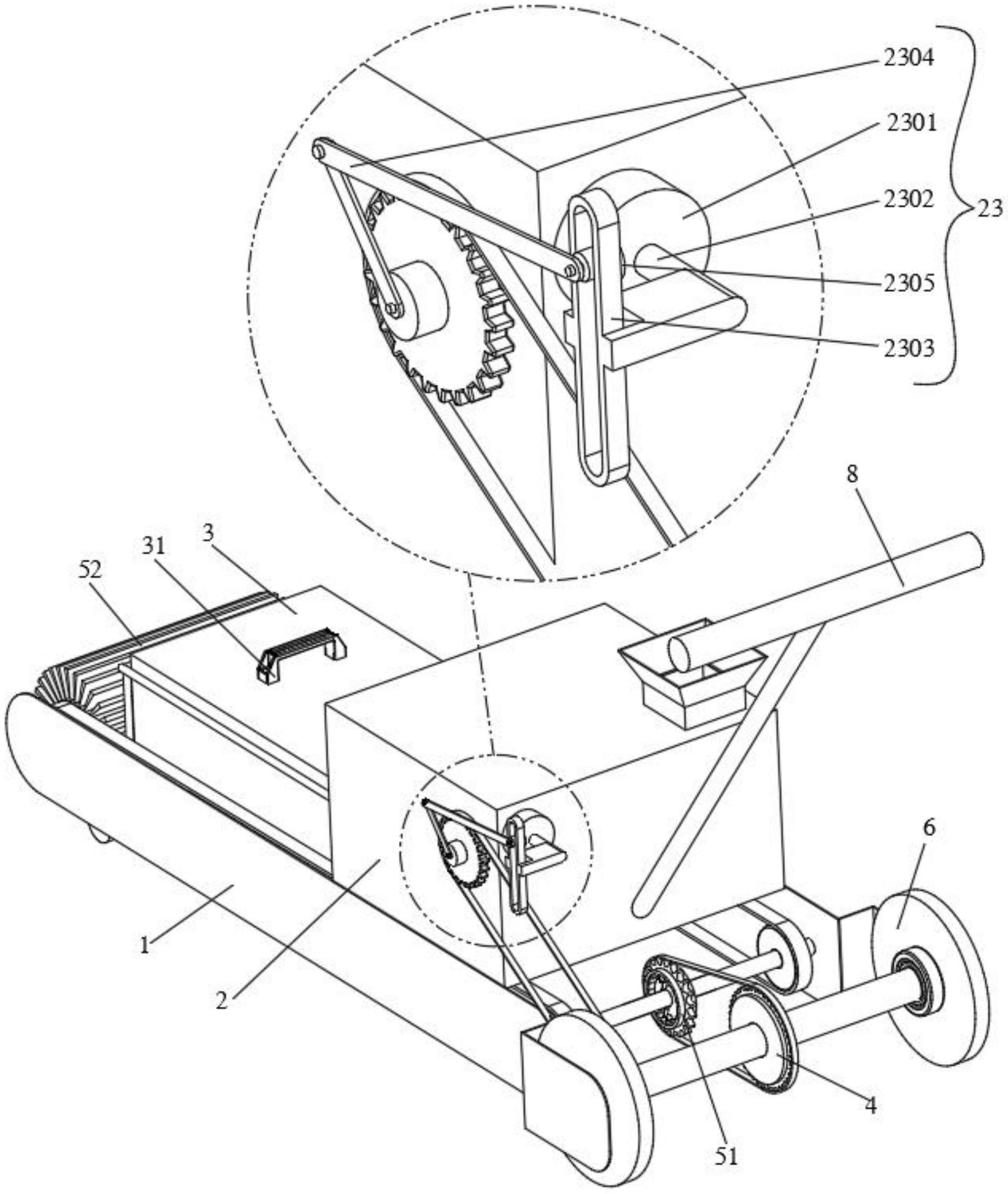 2304
2301
2302
23
2305
2303
8
3
31
52
6
1
2
4
51