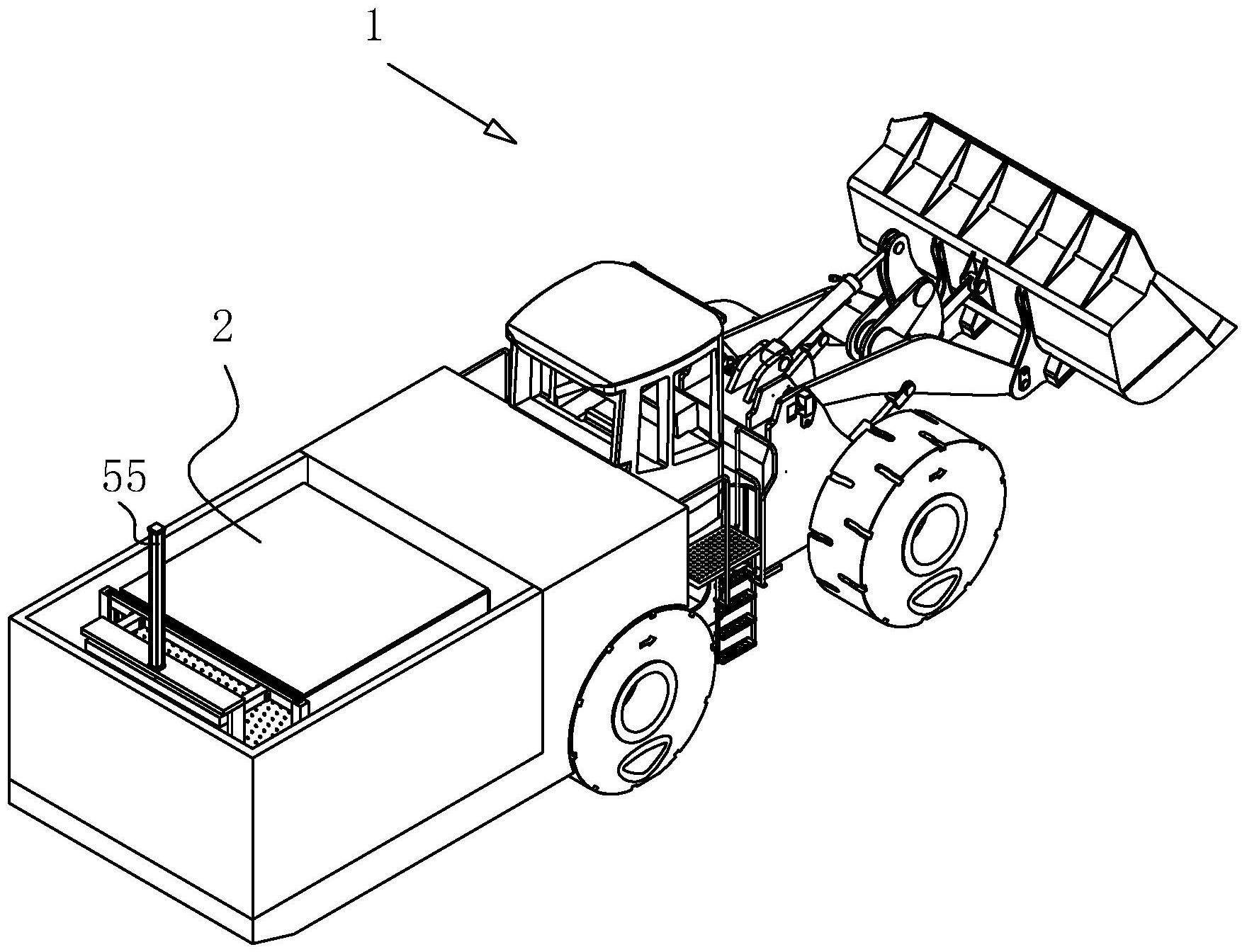 1

2

55