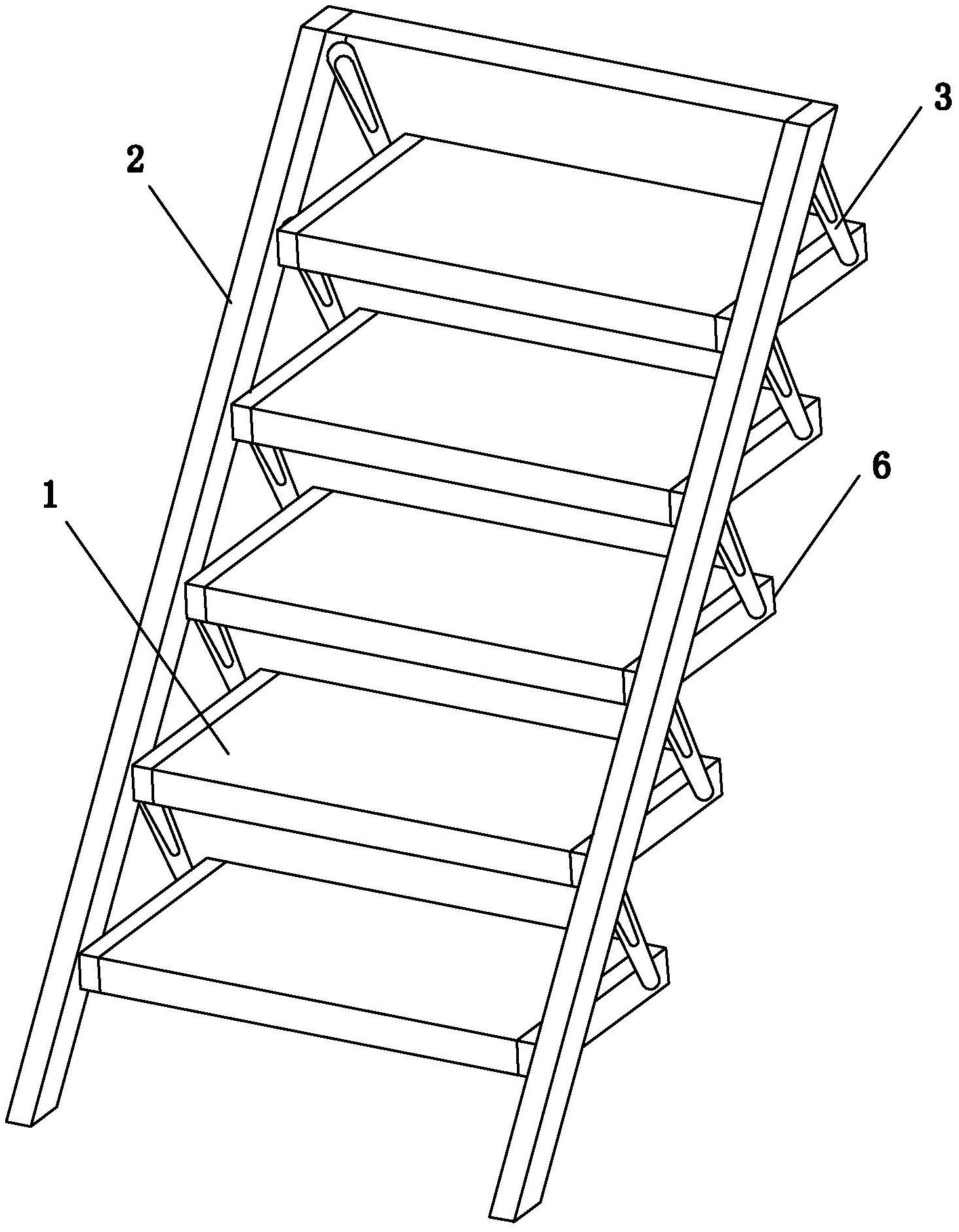 3
2
6
1