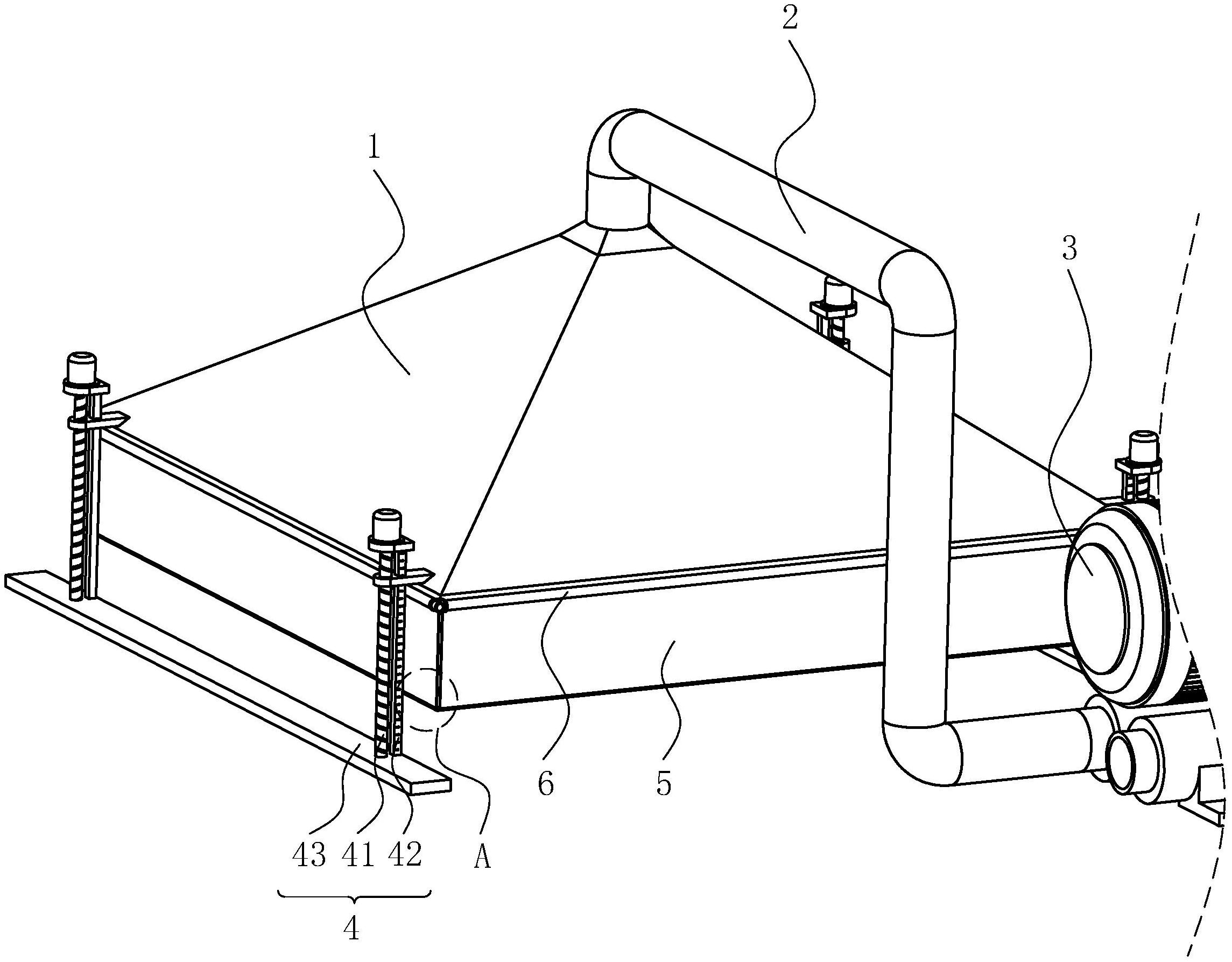 2
1
3
6
5
43 41 42
A
4