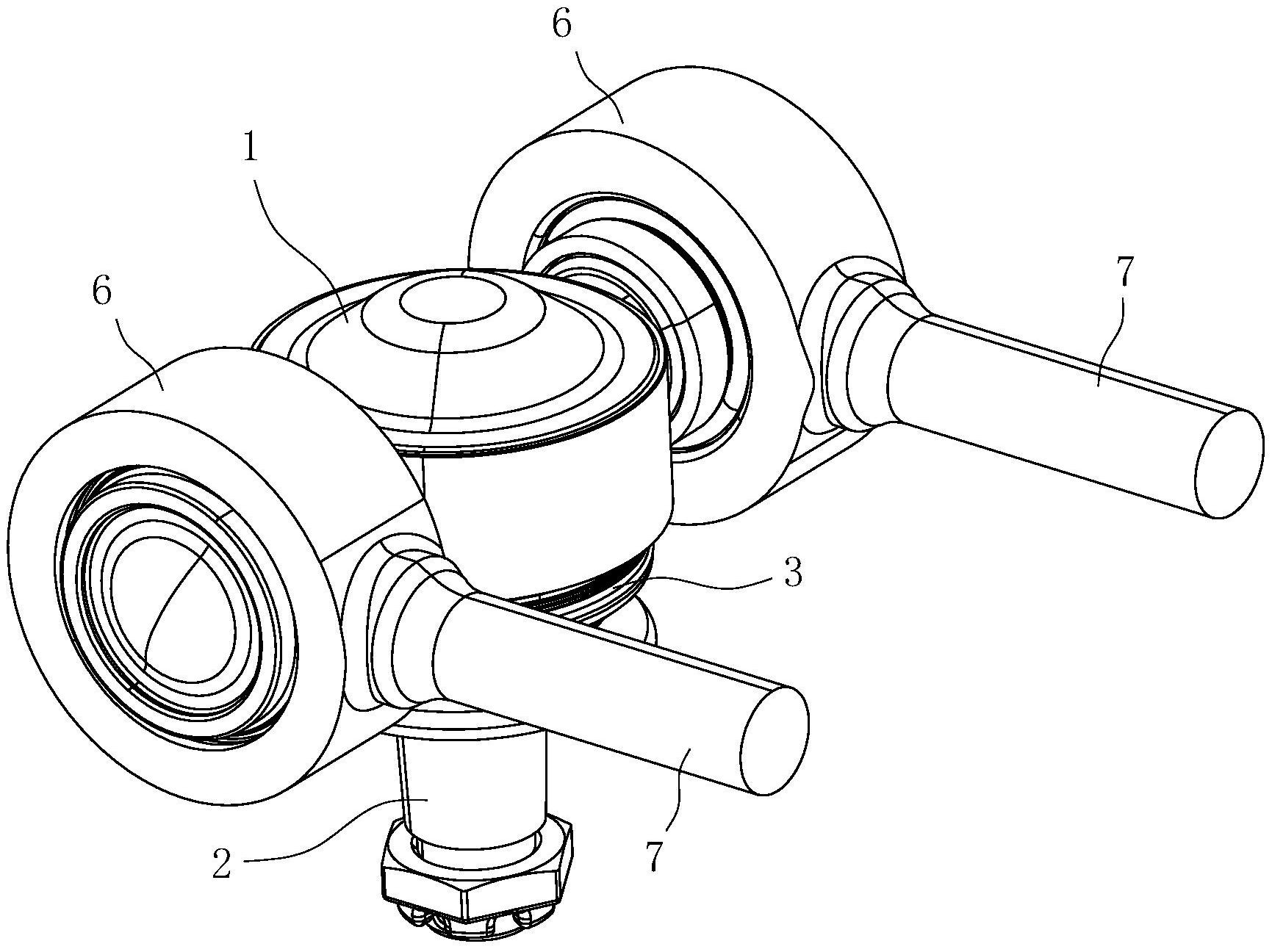 6
1
6
7
3
2
7