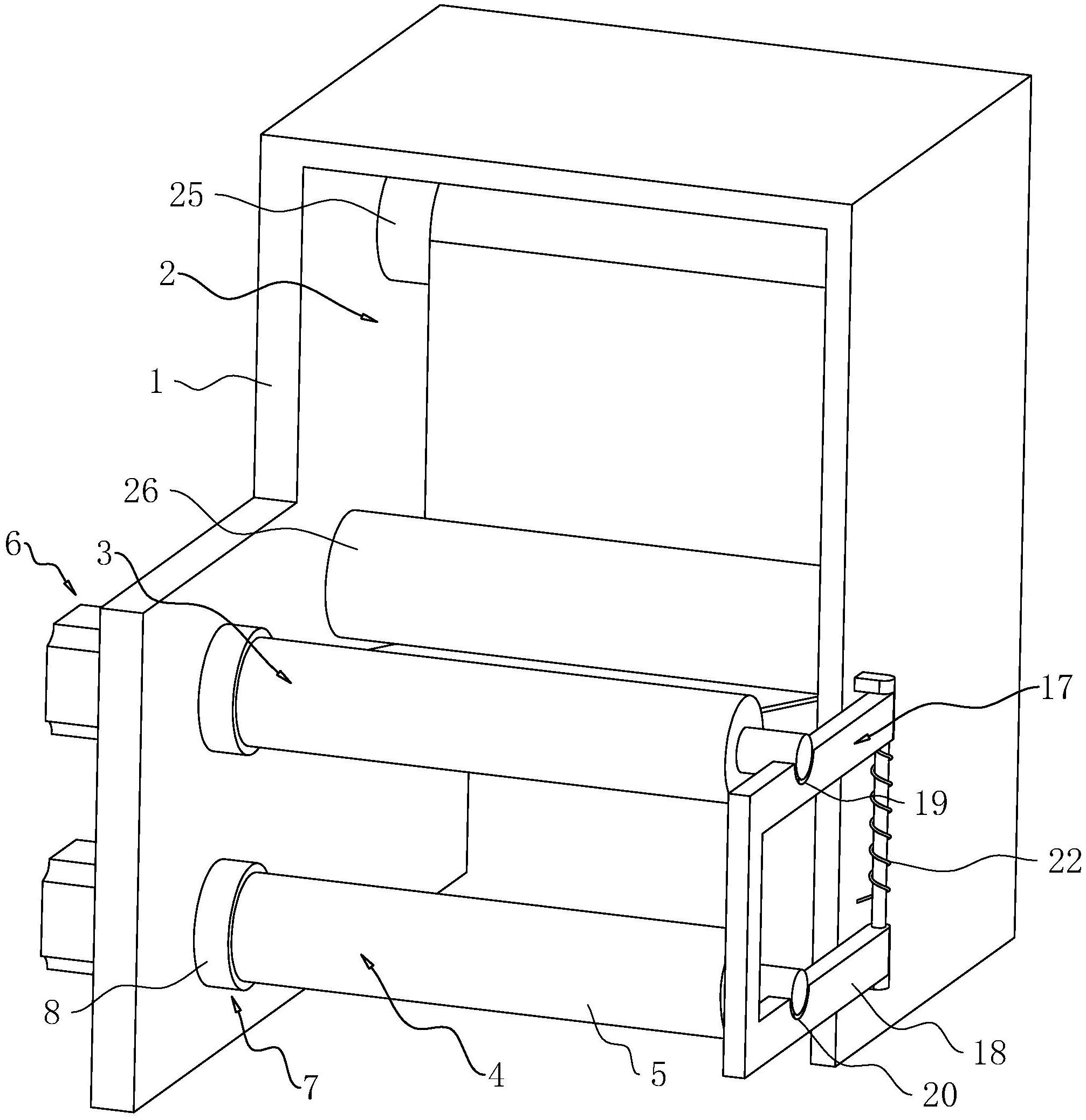 25
2
1
26
6
3
17
19
22
8
7
4
5
18
20