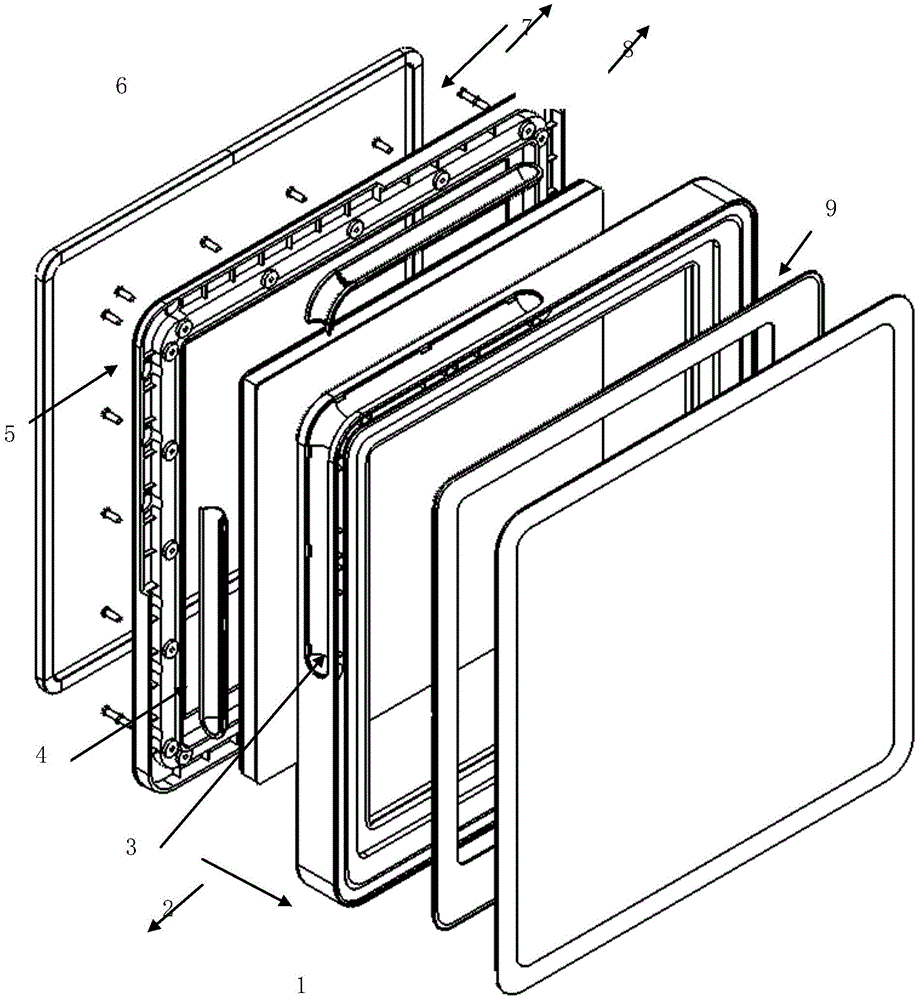 6
7
8
9
5
4
3
2
1