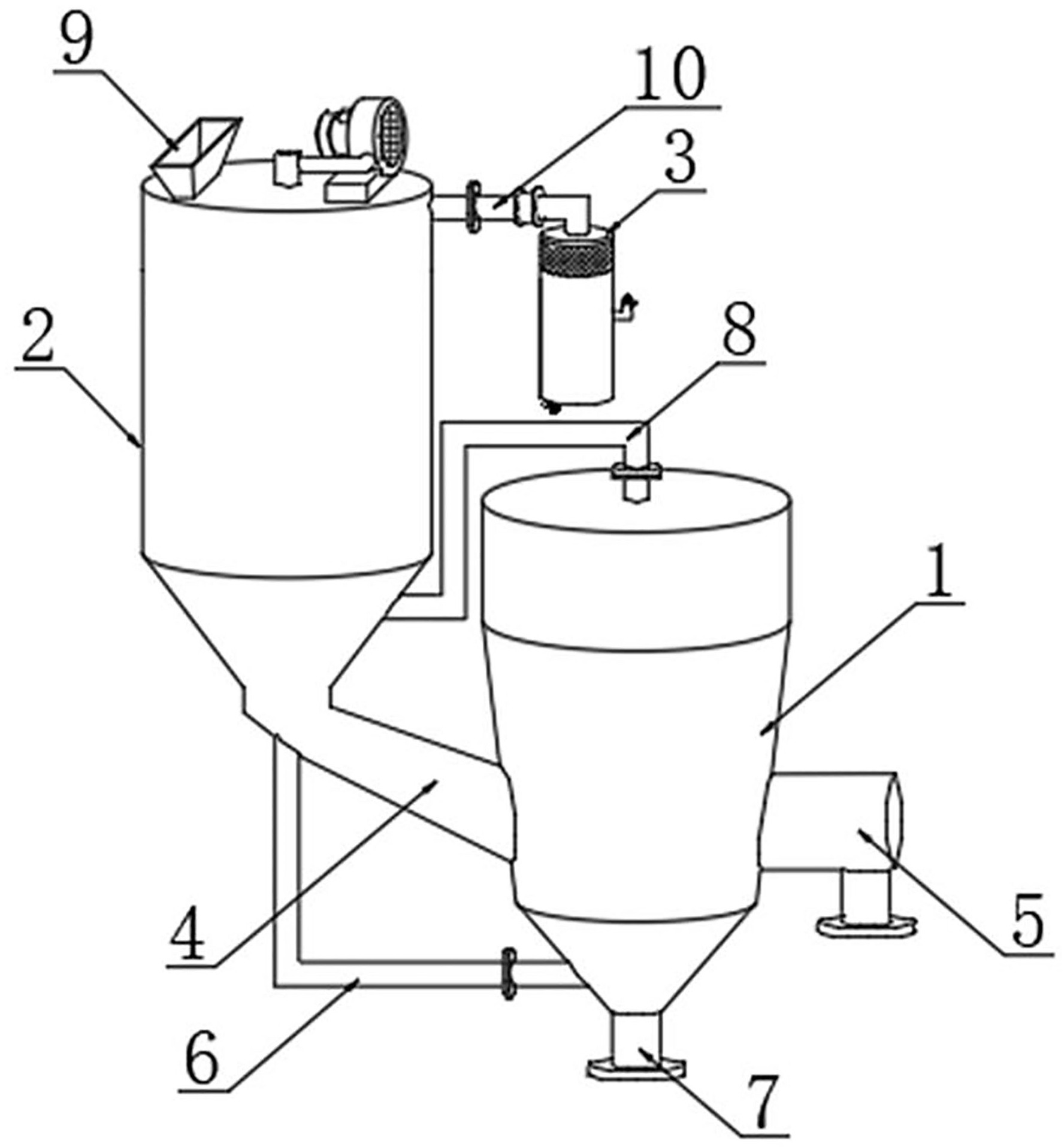 9
10
3
2
8
1
4
5
6
7