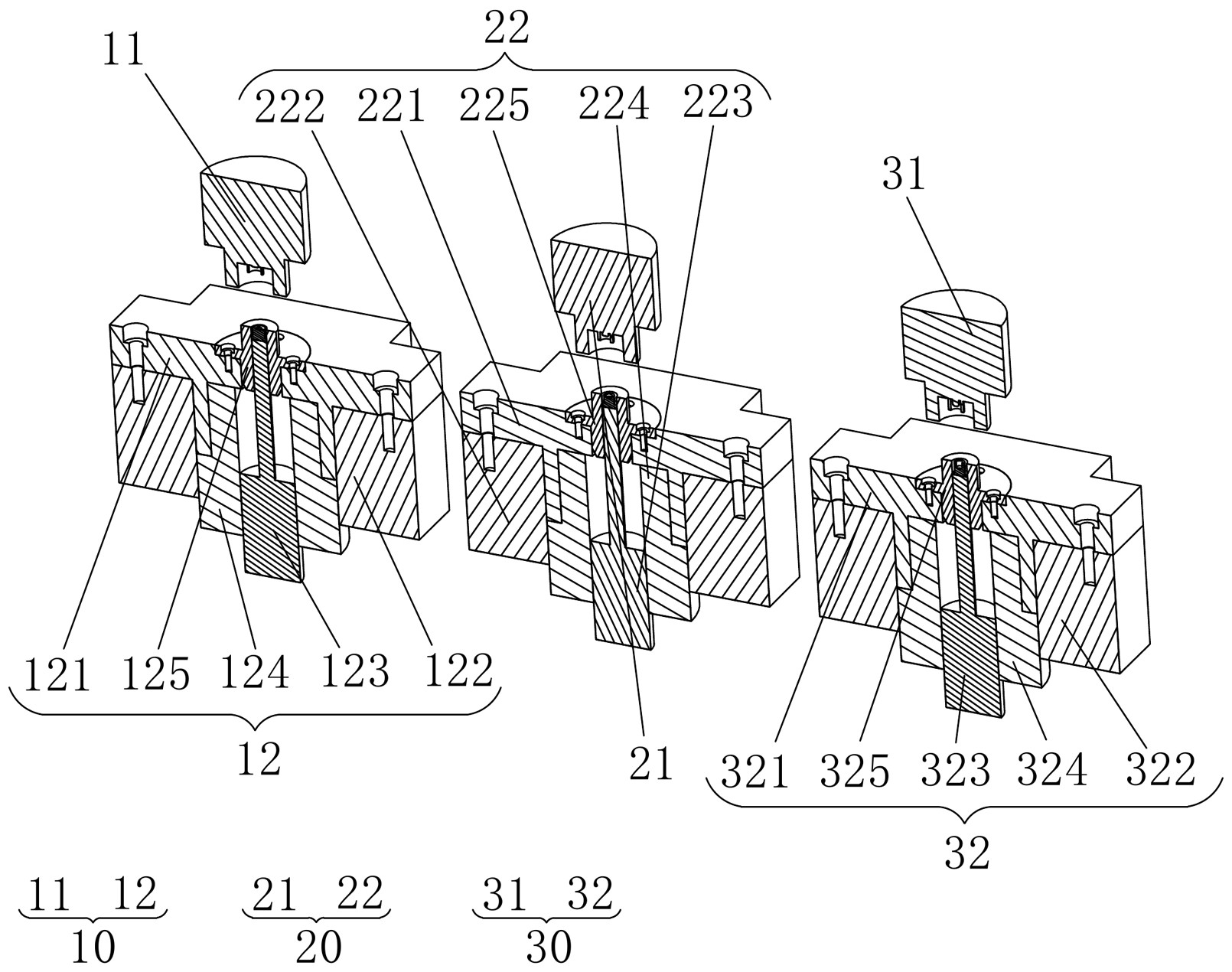 22

11

222 221 225 224 223

31

121 125 124 123 122

12

21

321 325 323 324 322

32

11 12
10

21 22
20

31 32
30