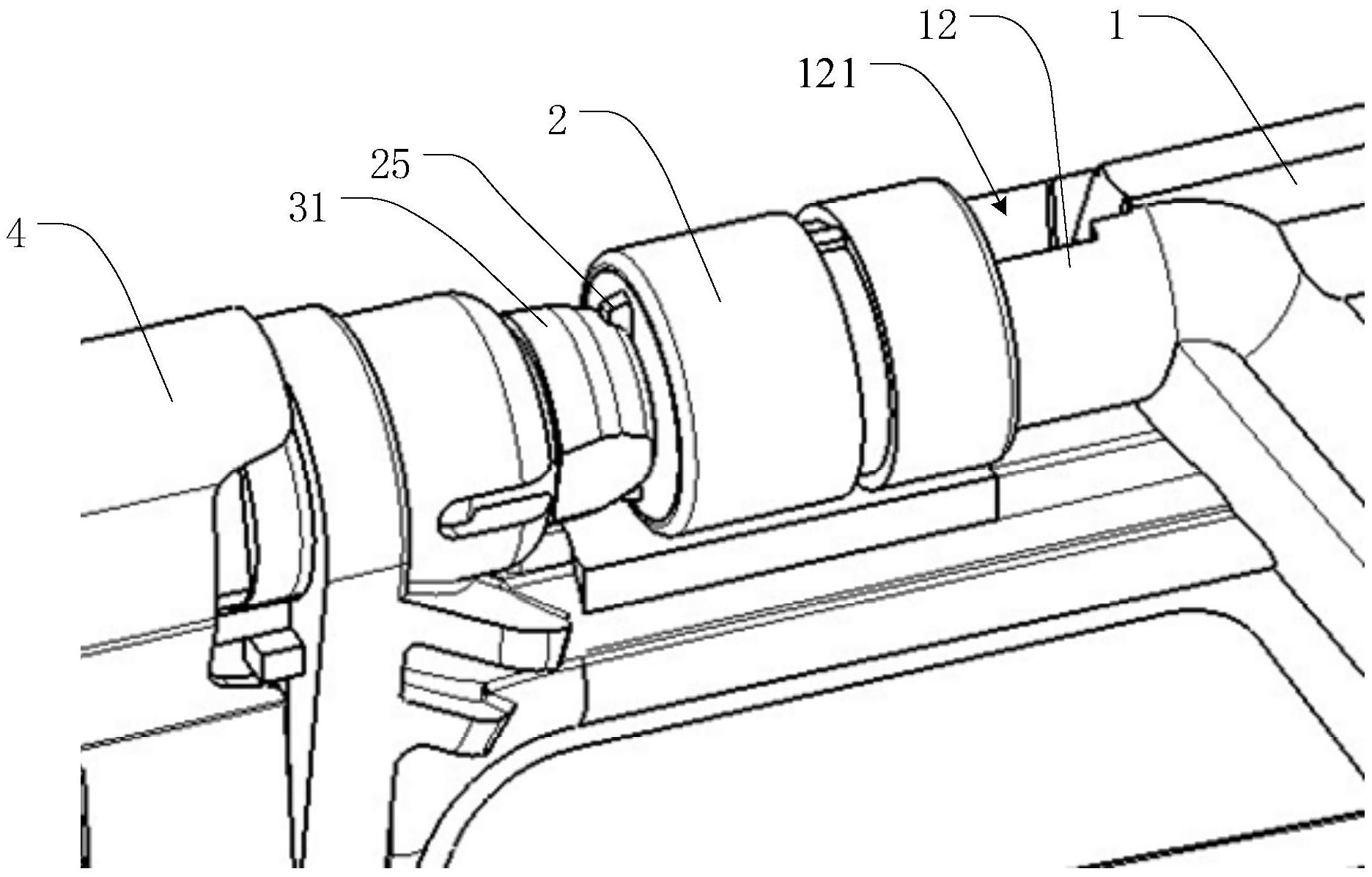 12
1
121
2
25
31
4