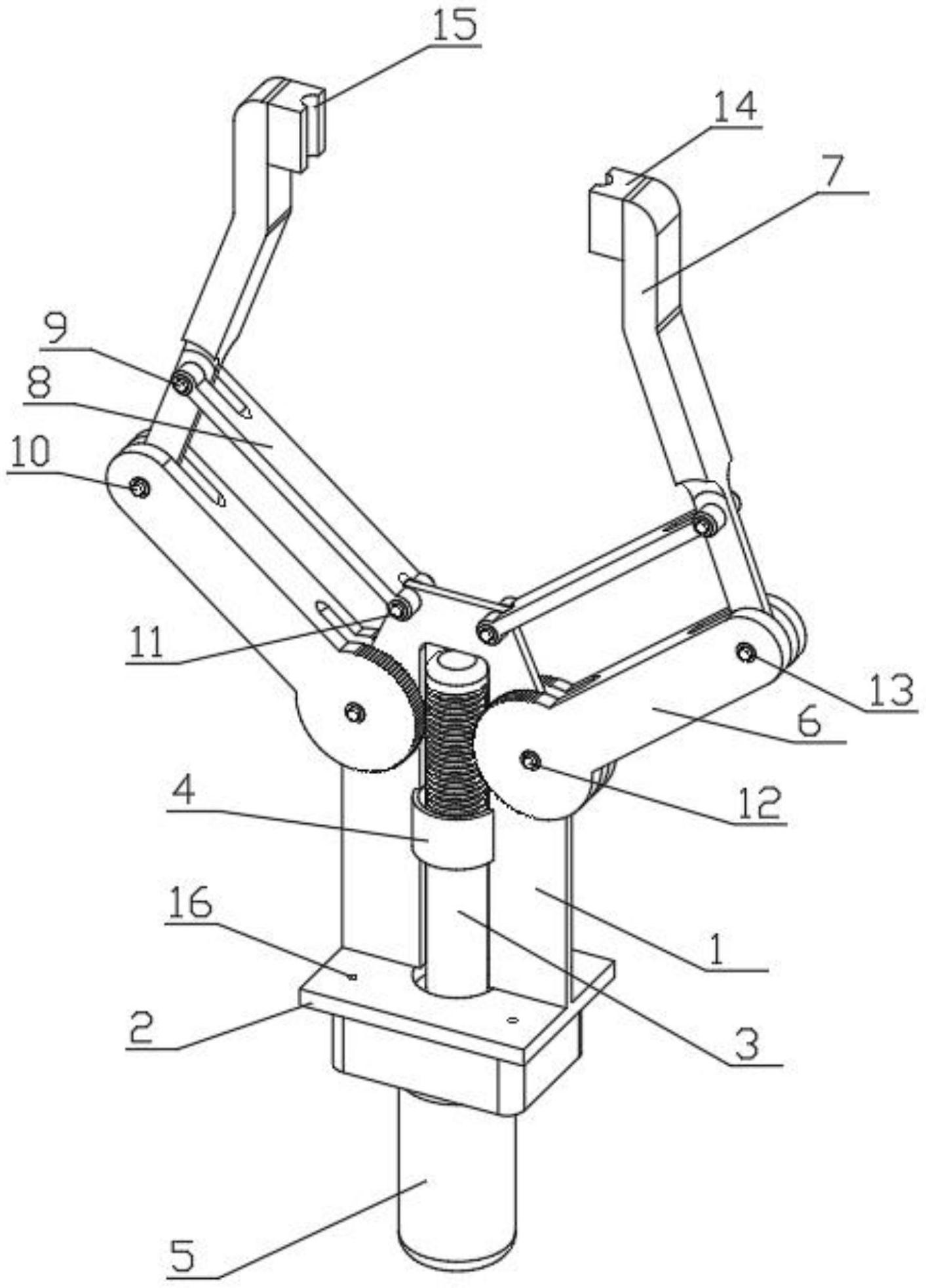 15
14
7
9
8
10
11
13
6
12
4
16
1
2
3
5