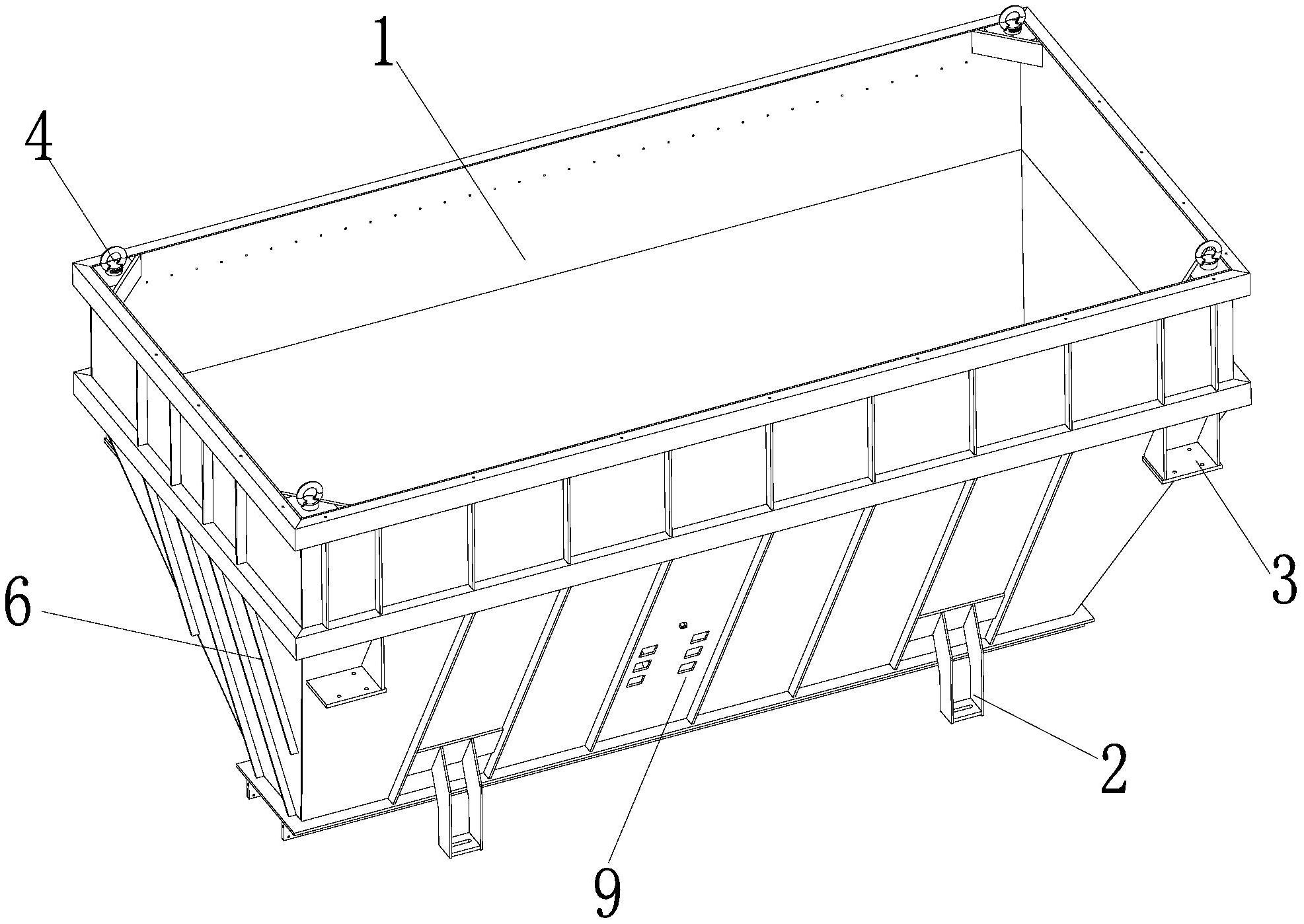 1
4
3
6
2
9