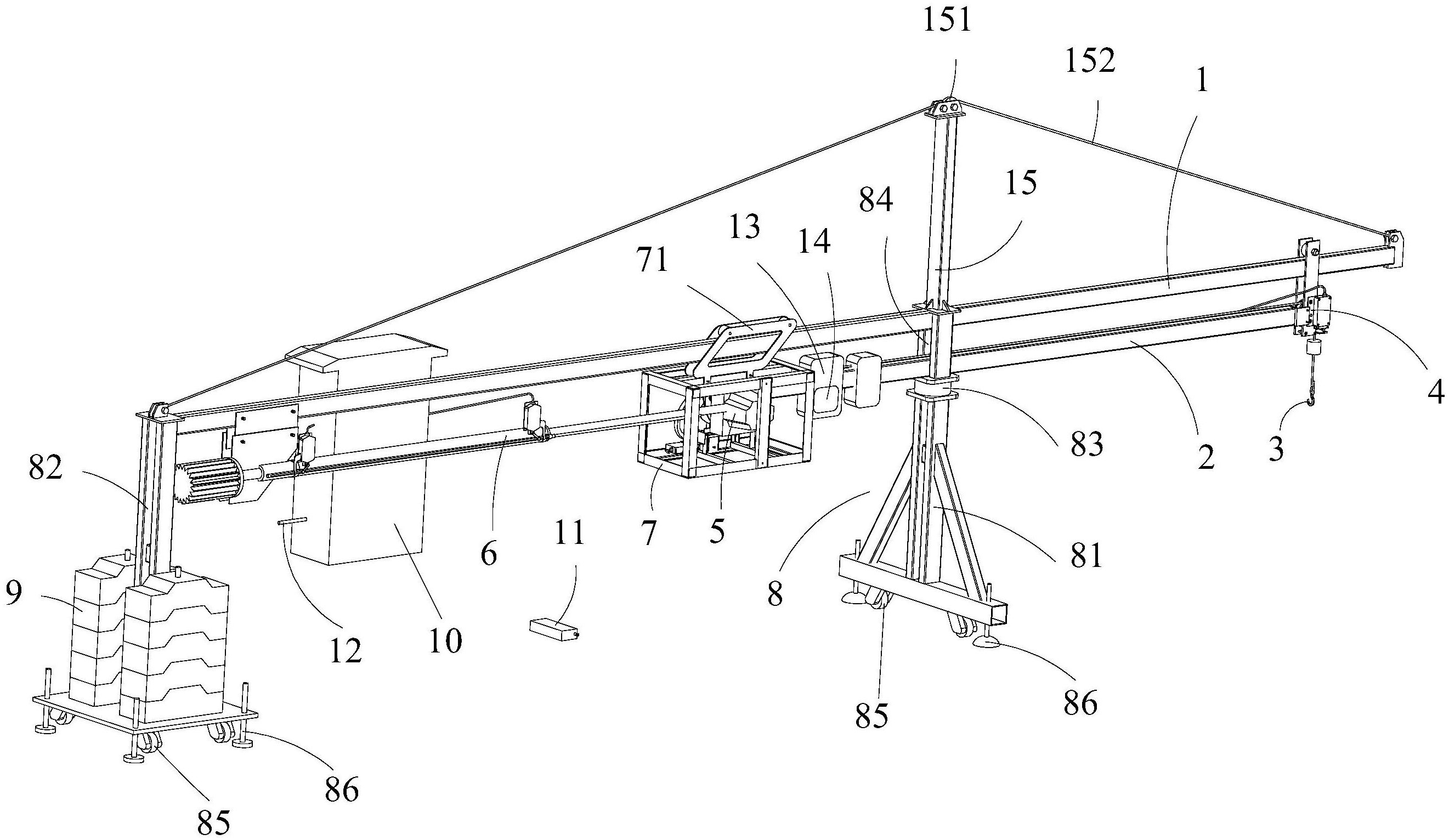 151
152
1
15
84
13
14
71
4
83
2
3
82
6
7
5
11
8
81
9
12
10
85
86
86
85