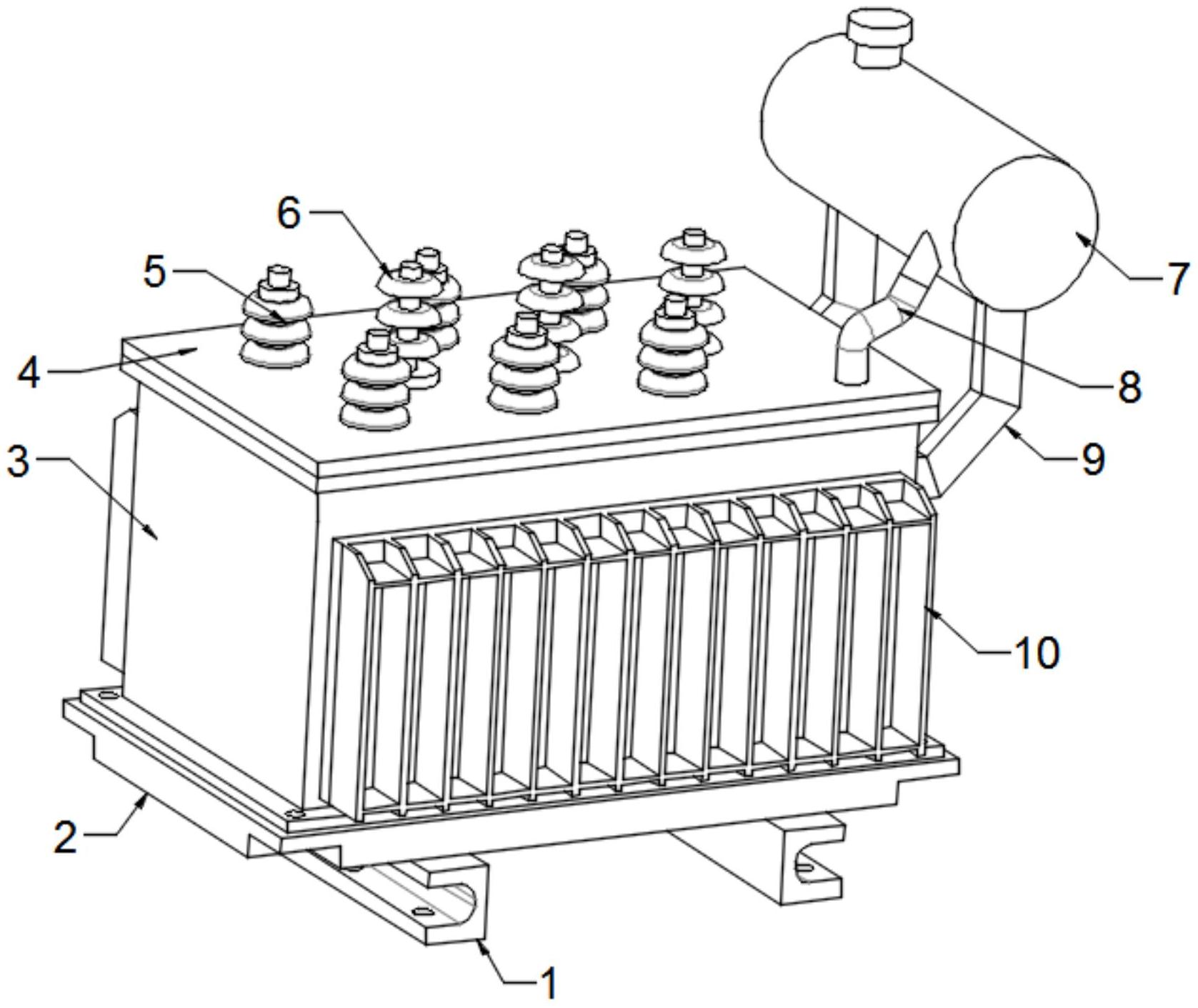 6
5
4
3
2
1
7
8
9
10