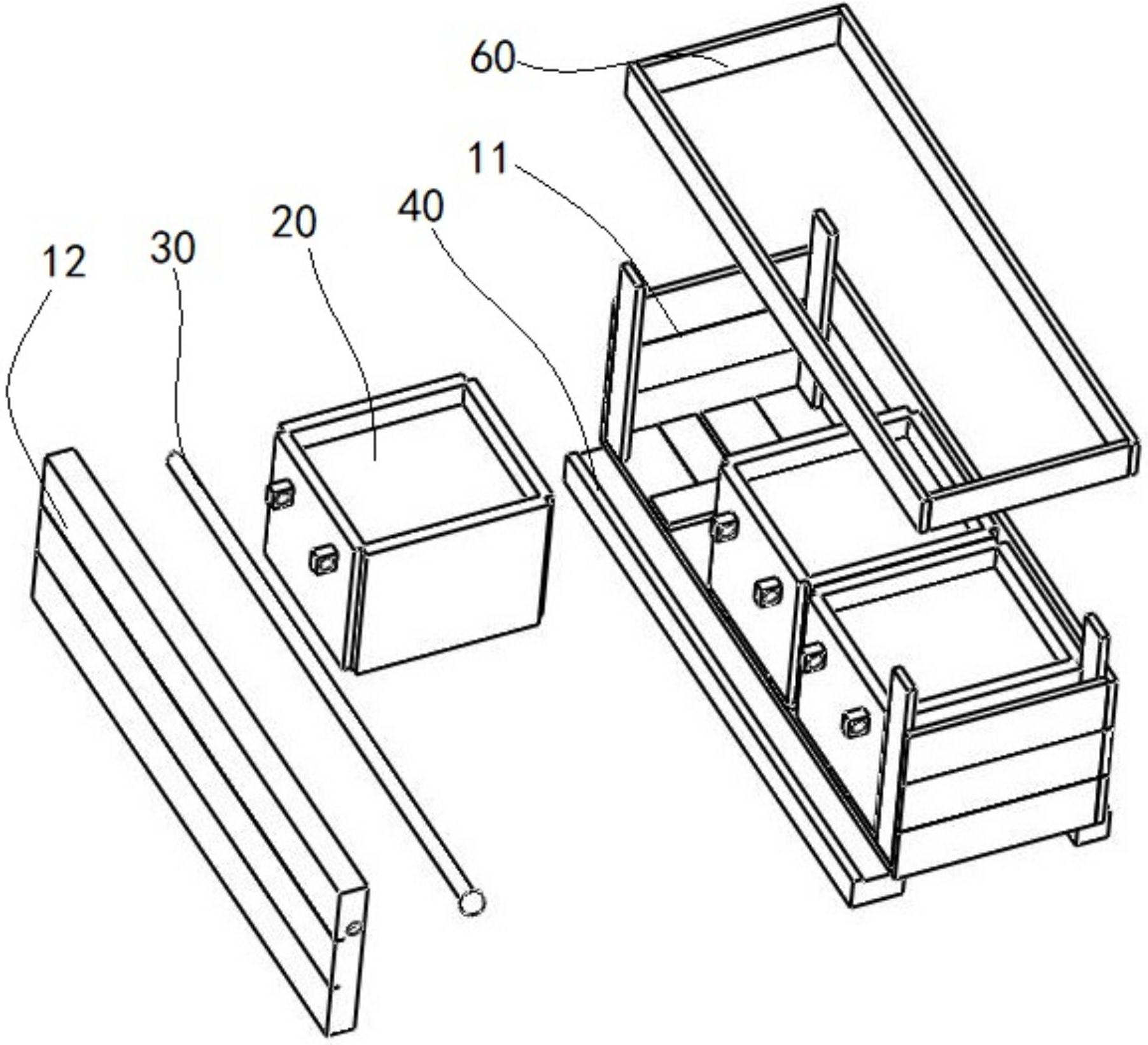 60
11
40
20
30
12