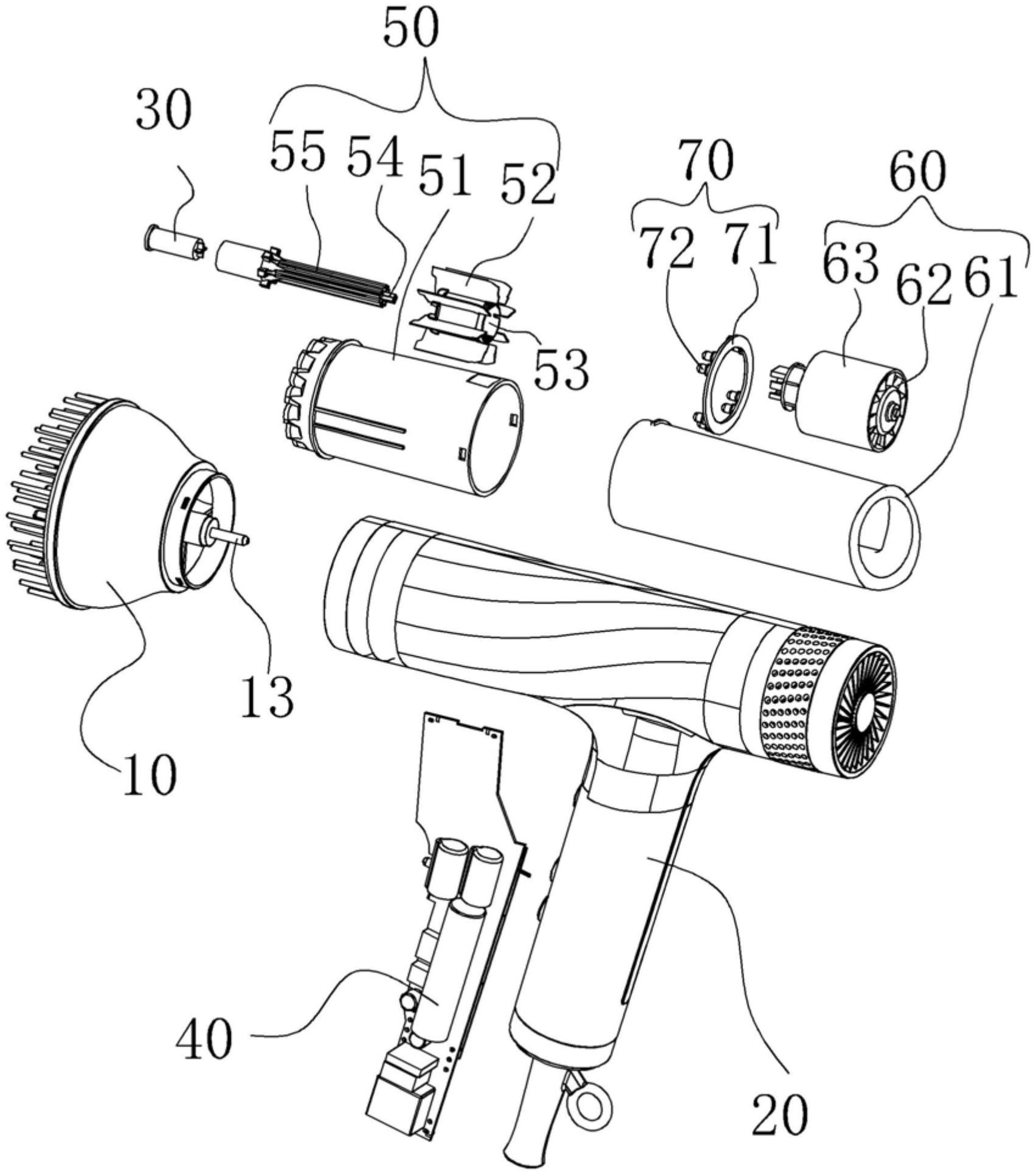 50

30

55 54 51 52

70

60

72 71

63 62 61

53

13

10

40

20