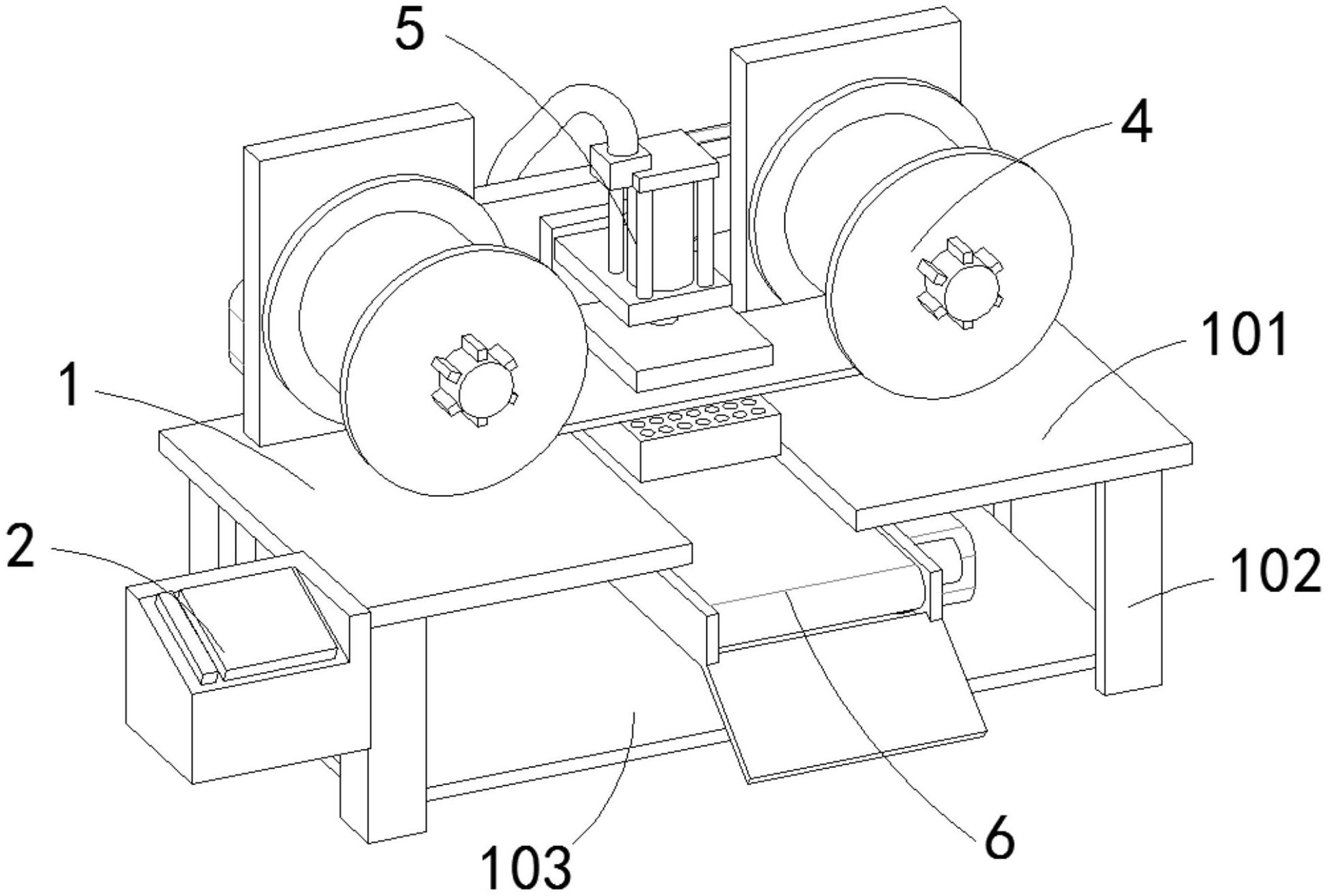 5
4
101
1
2
102
103
6