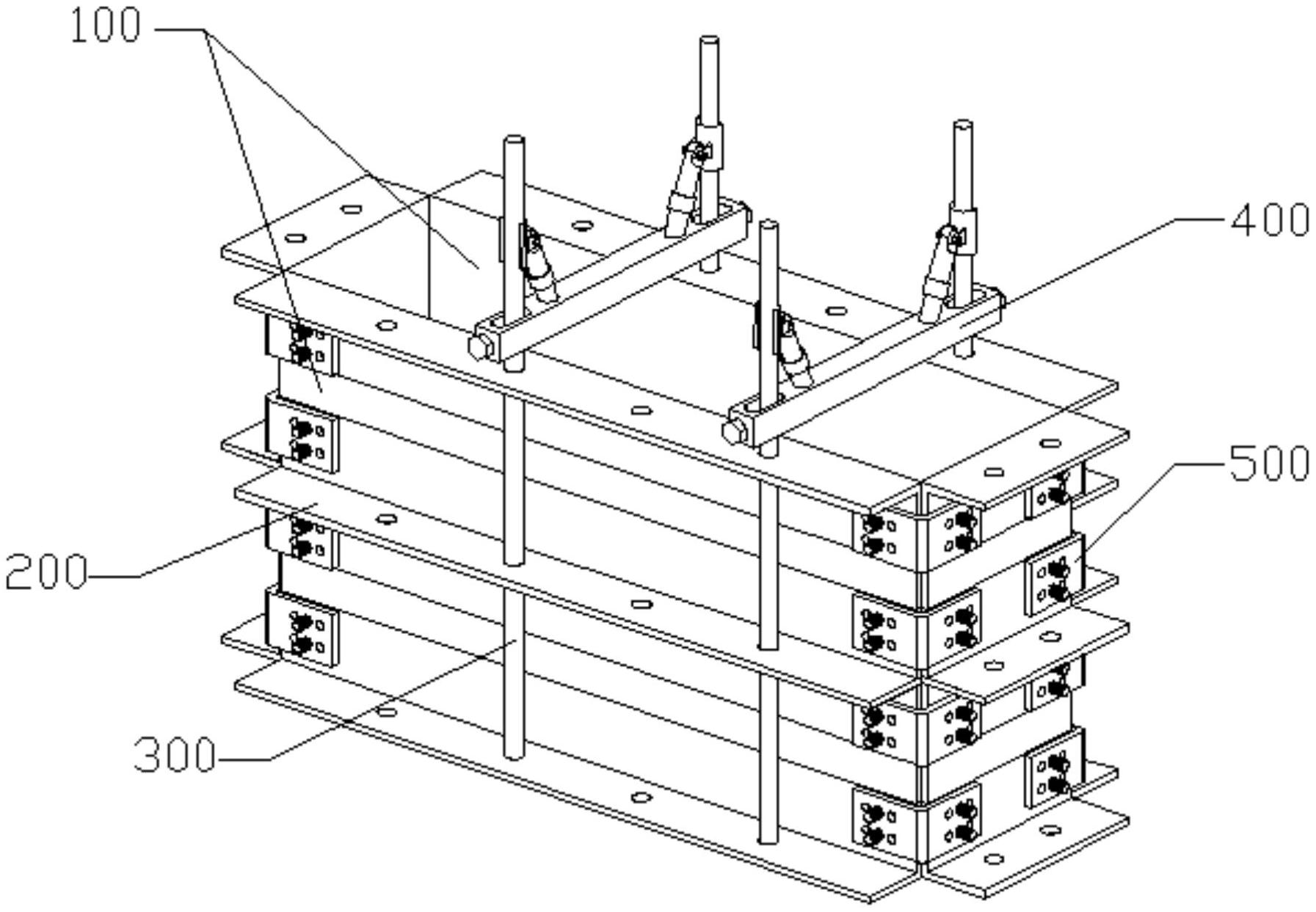 100
400
500
200
300