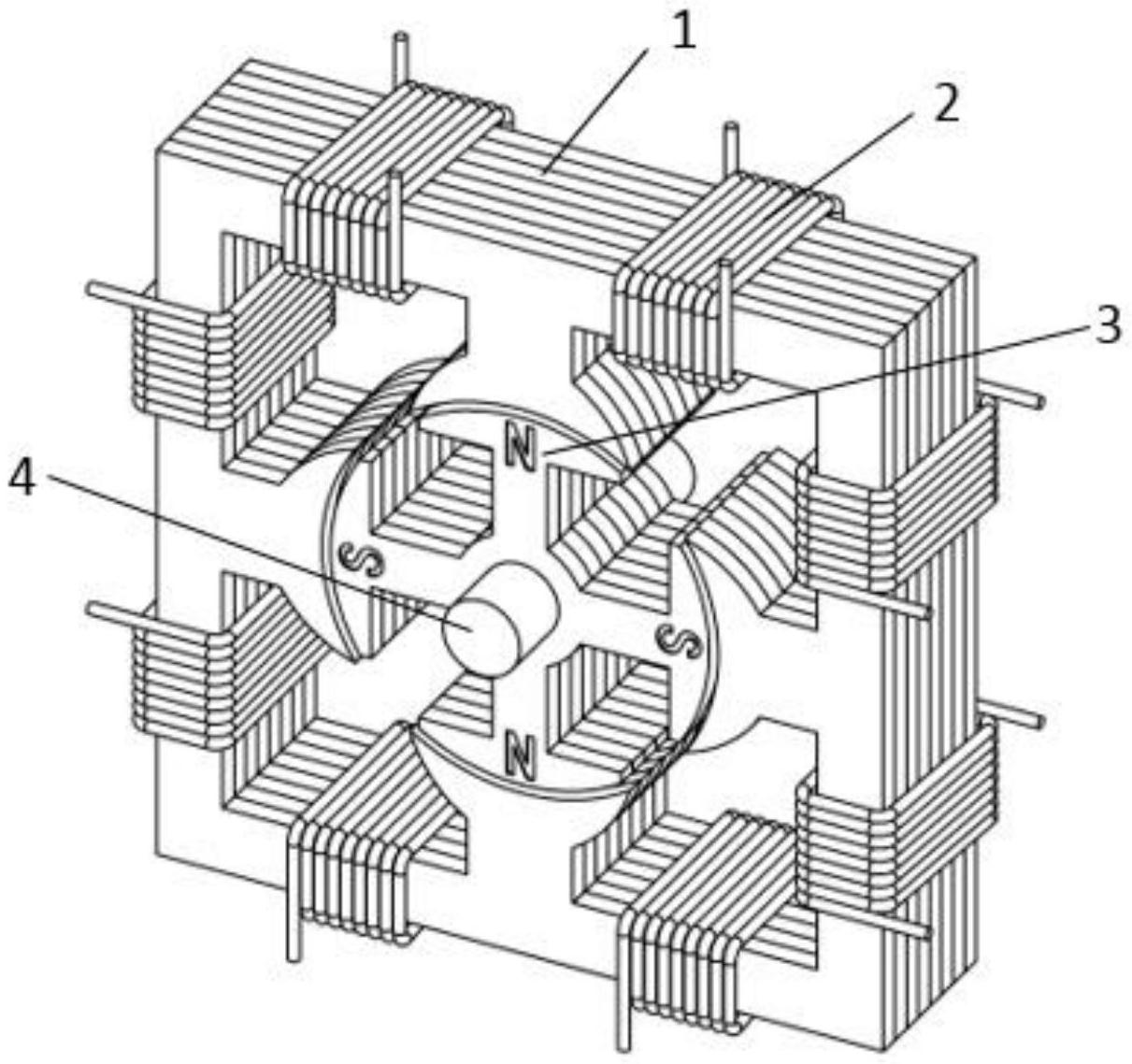 1
2
3
4
N
S
S
N