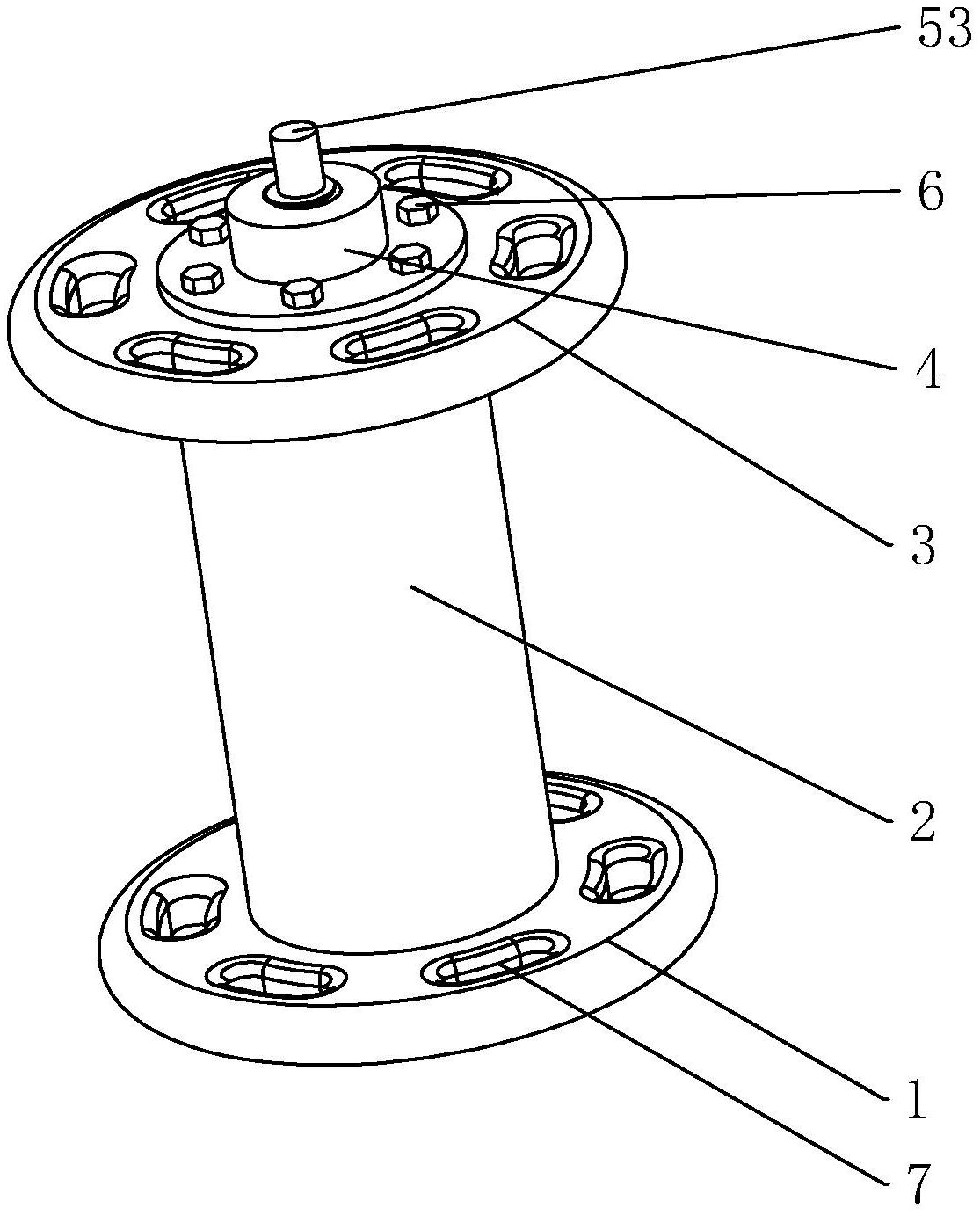 53
6
4
3
2
1
7