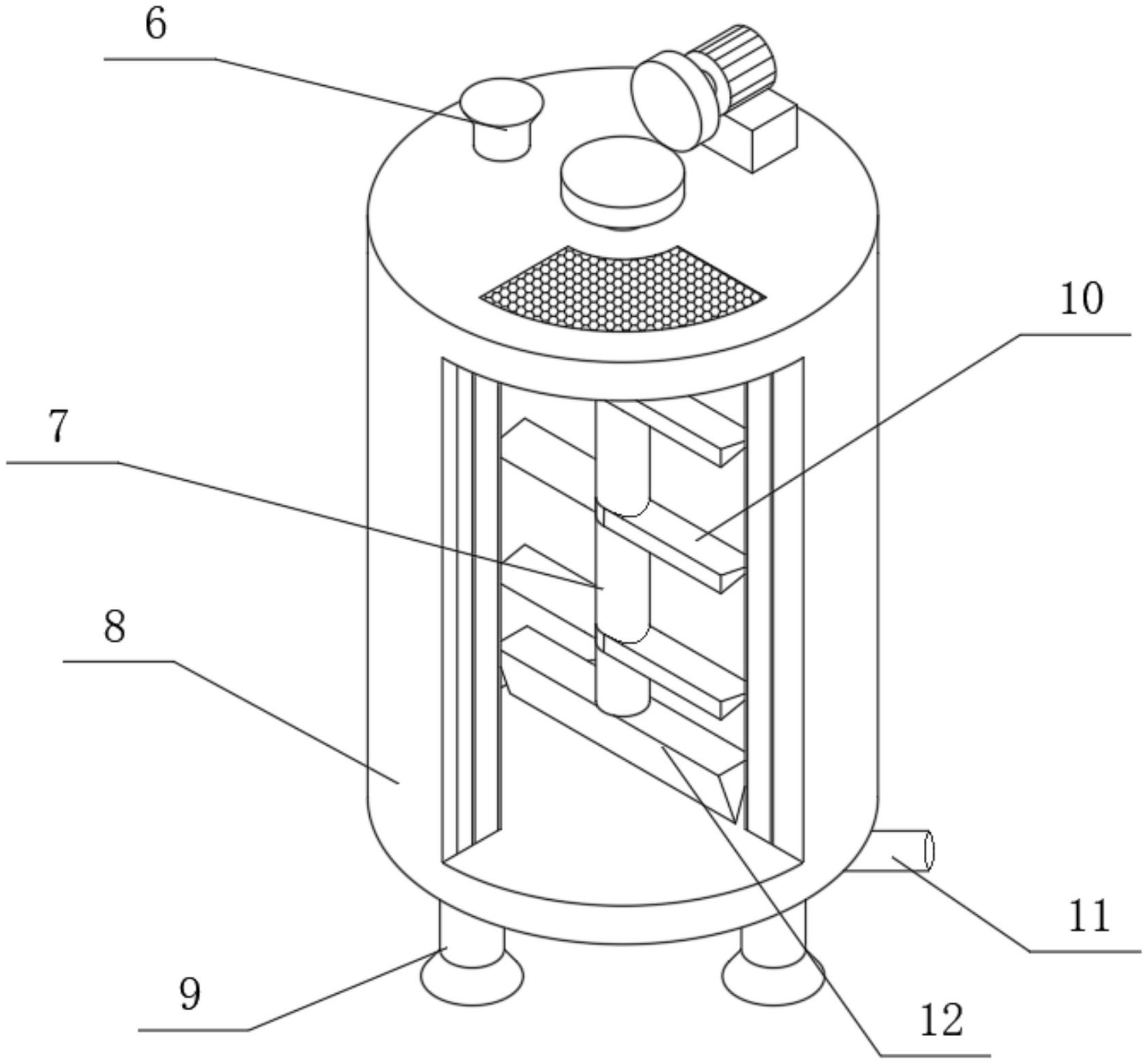 6

10

7

8

11

9

12