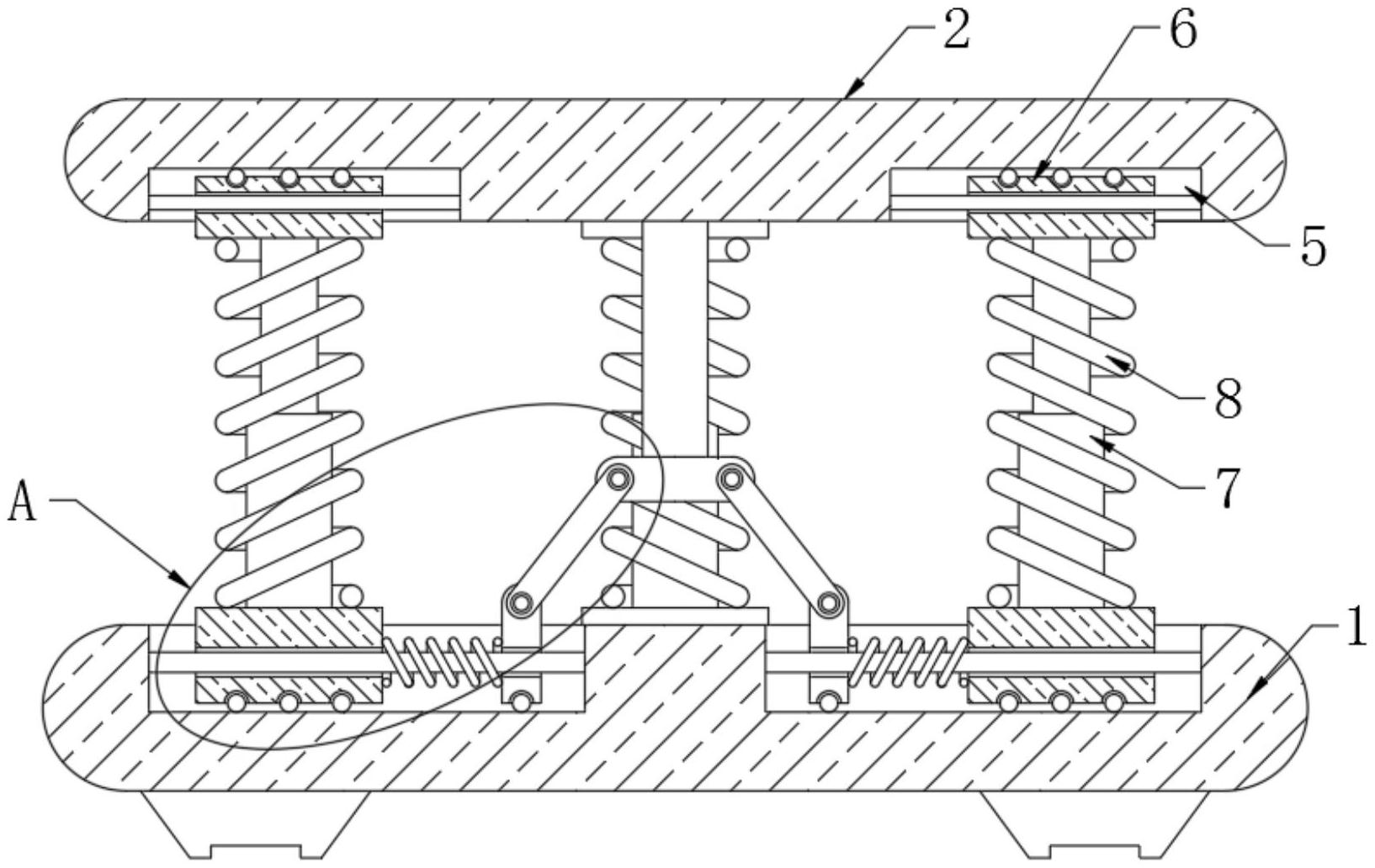 2
6
5
8
7
A
1