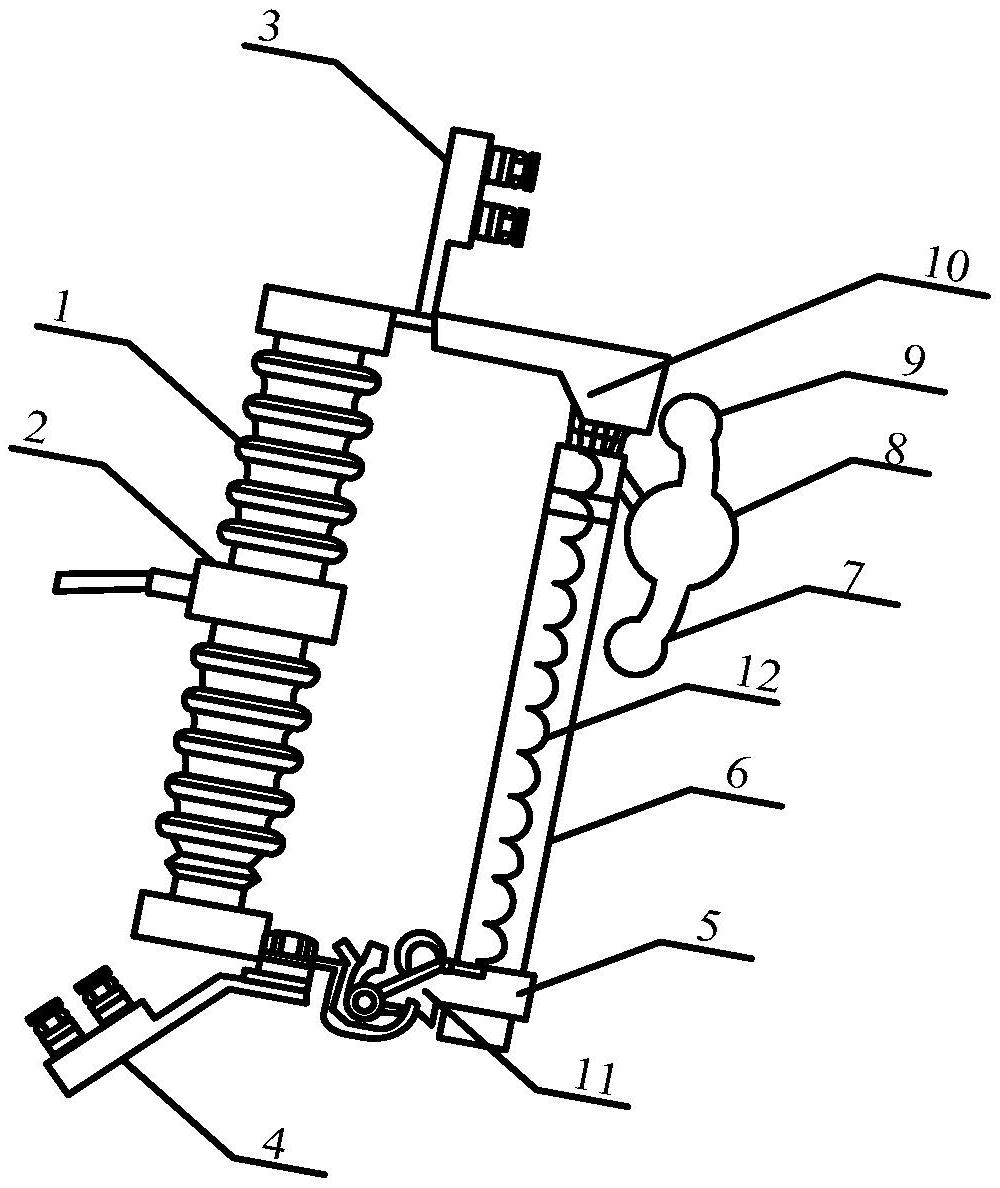 3
10
1
9
2
8
7
12
6
5
11
4