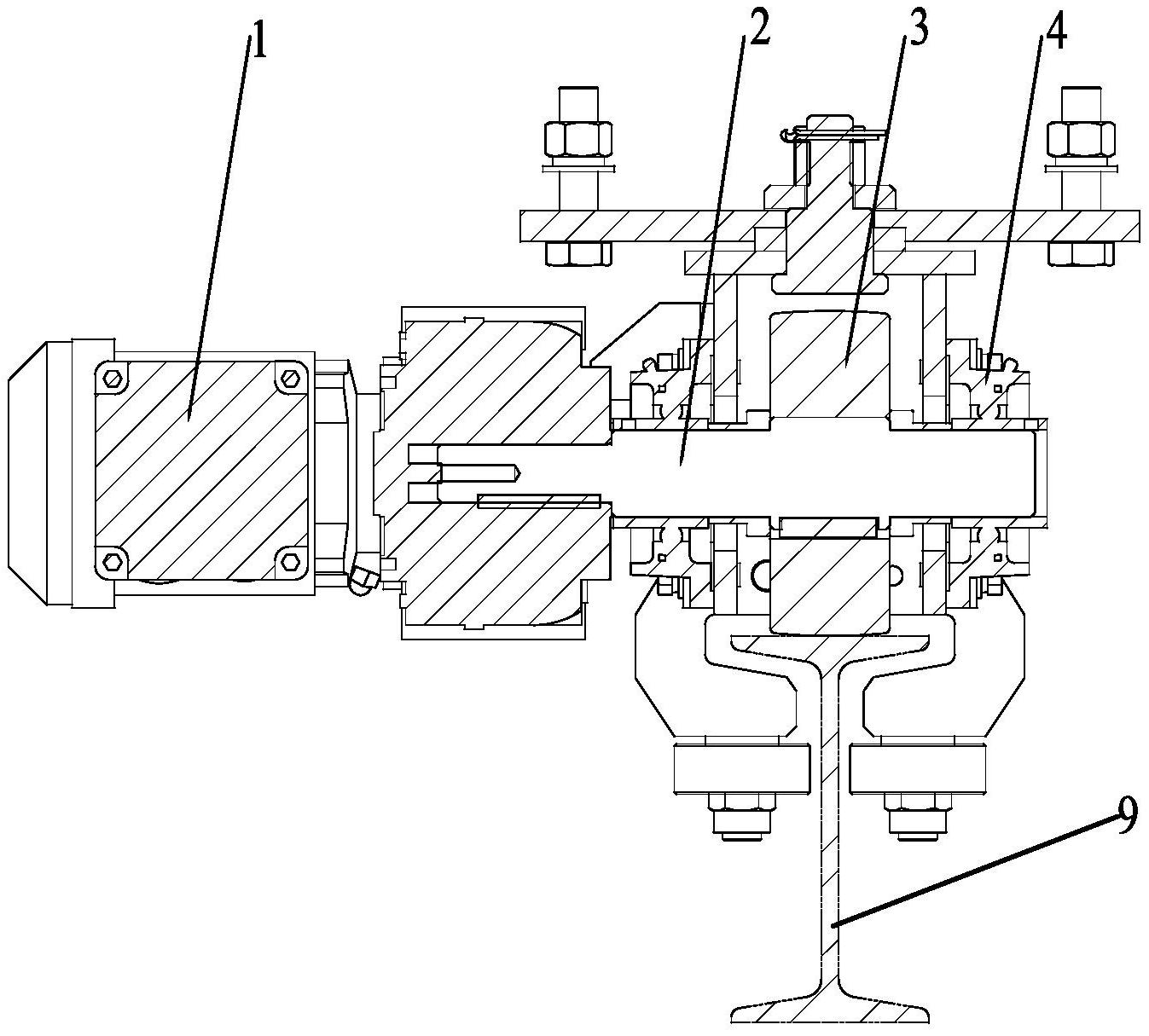 1
2
3
4
9